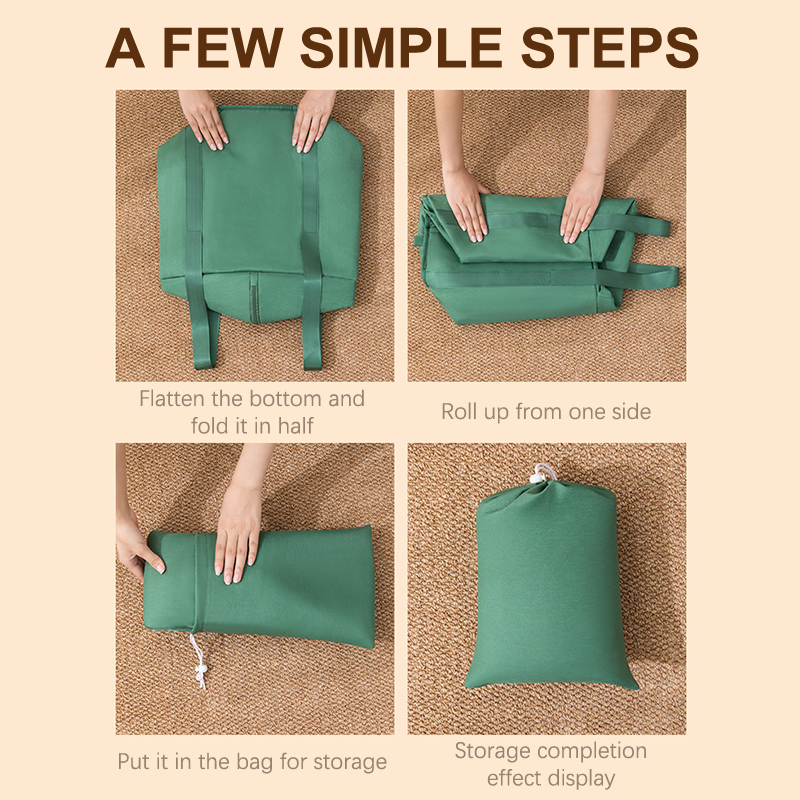 A FEW SIMPLE STEPS

Flatten the bottom and fold it in half

Roll up from one side

Put it in the bag for storage

Storage completion effect display