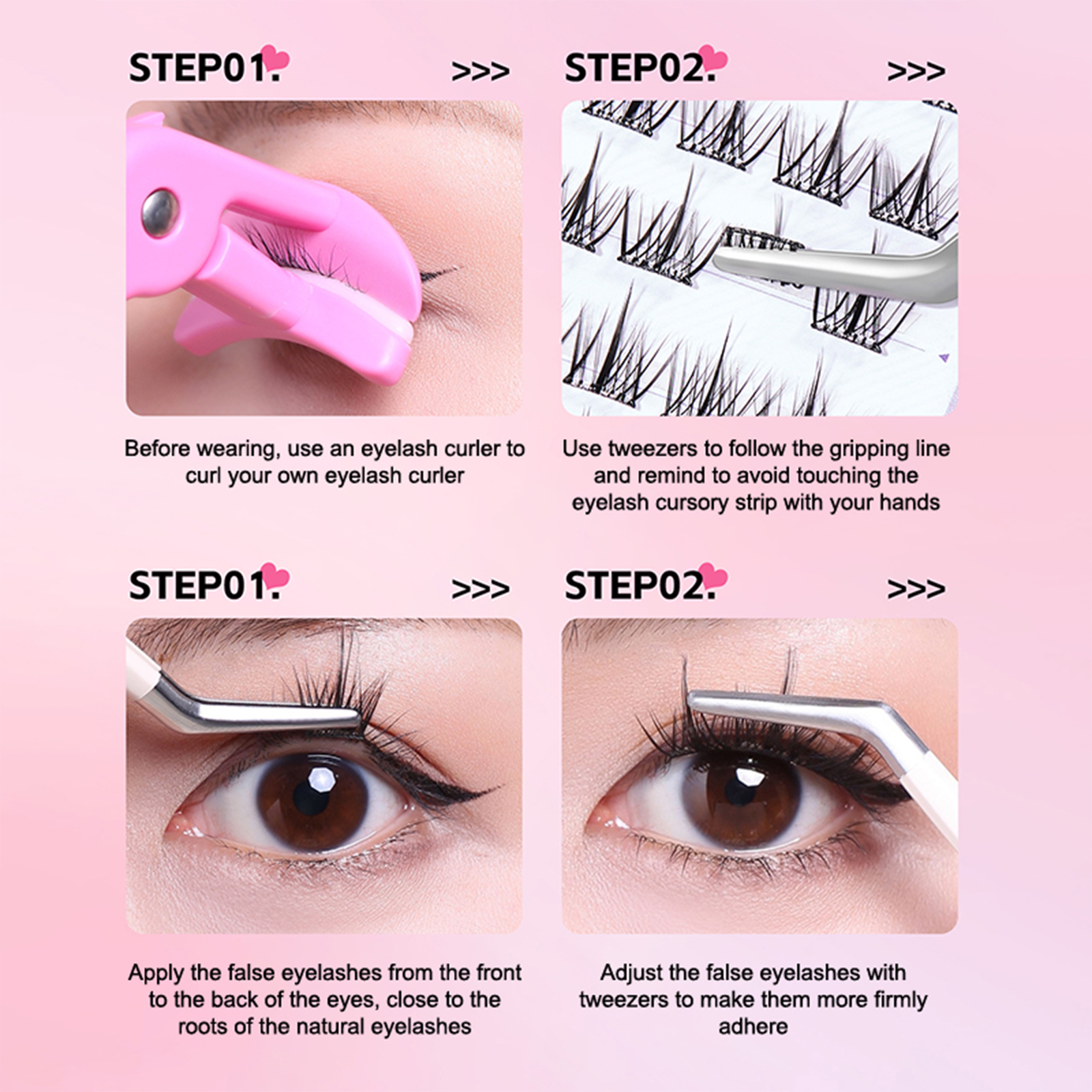 STEP01. >>>

Before wearing, use an eyelash curler to curl your own eyelash curler

STEP02. >>>

Use tweezers to follow the gripping line and remind to avoid touching the eyelash cursory strip with your hands

STEP01. >>>

Apply the false eyelashes from the front to the back of the eyes, close to the roots of the natural eyelashes

STEP02. >>>

Adjust the false eyelashes with tweezers to make them more firmly adhere