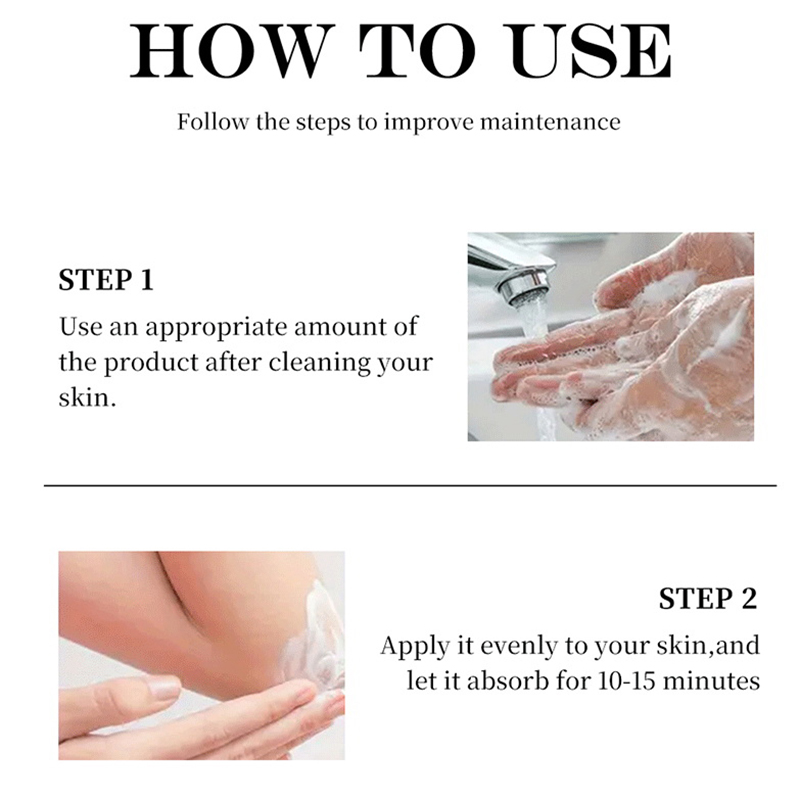 HOW TO USE

Follow the steps to improve maintenance

STEP 1

Use an appropriate amount of the product after cleaning your skin.

STEP 2

Apply it evenly to your skin,and let it absorb for 10-15 minutes