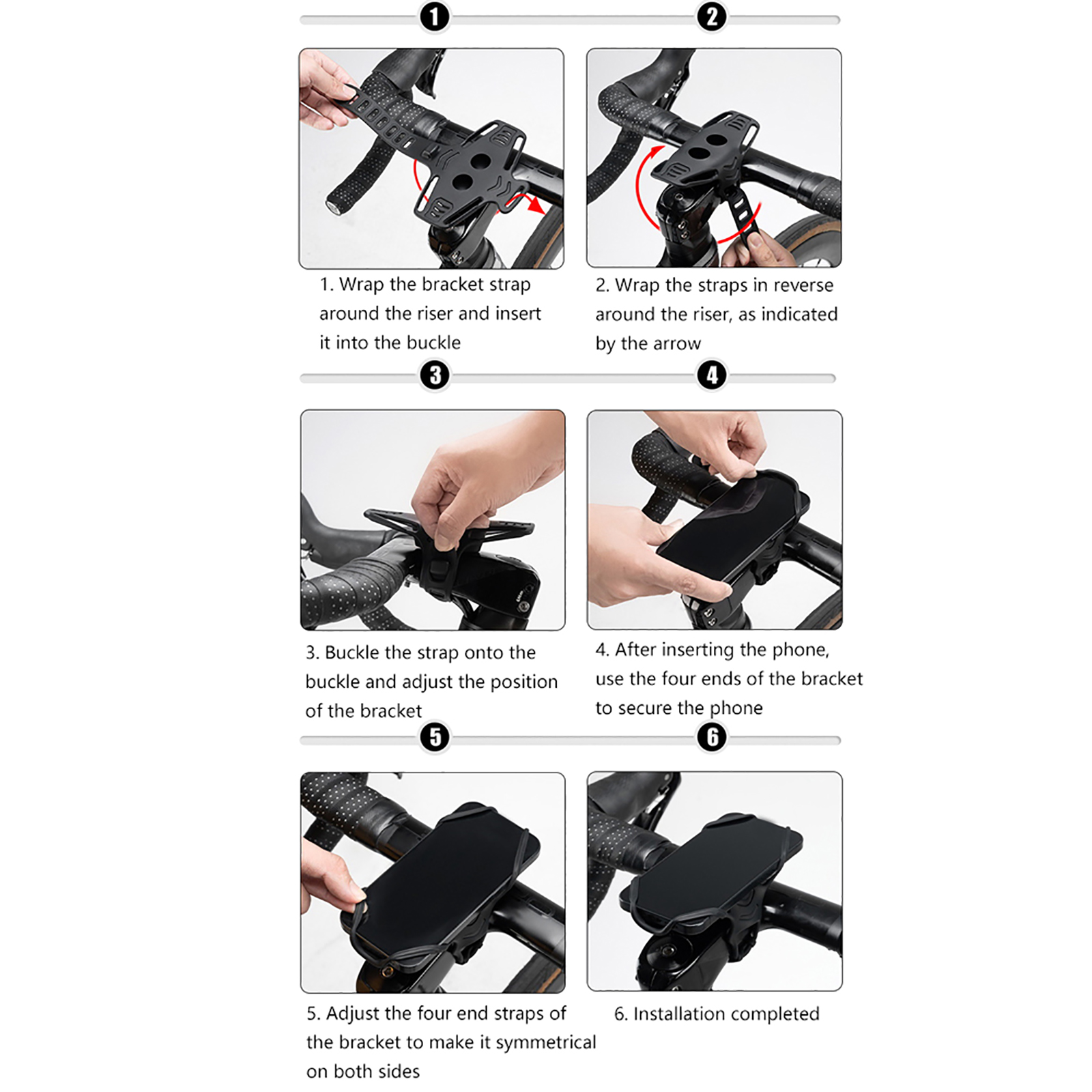 1

2

1. Wrap the bracket strap around the riser and insert it into the buckle

2. Wrap the straps in reverse around the riser, as indicated by the arrow

3

4

3. Buckle the strap onto the buckle and adjust the position of the bracket

4. After inserting the phone, use the four ends of the bracket to secure the phone

5

6

5. Adjust the four end straps of the bracket to make it symmetrical on both sides

6. Installation completed