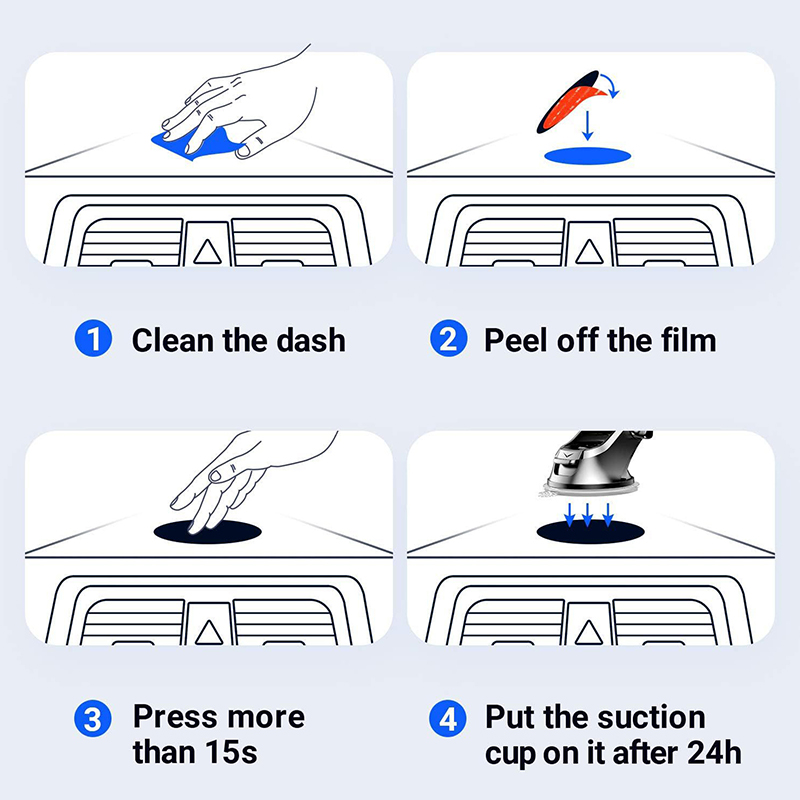 1 Clean the dash

2 Peel off the film

3 Press more than 15s

4 Put the suction cup on it after 24h