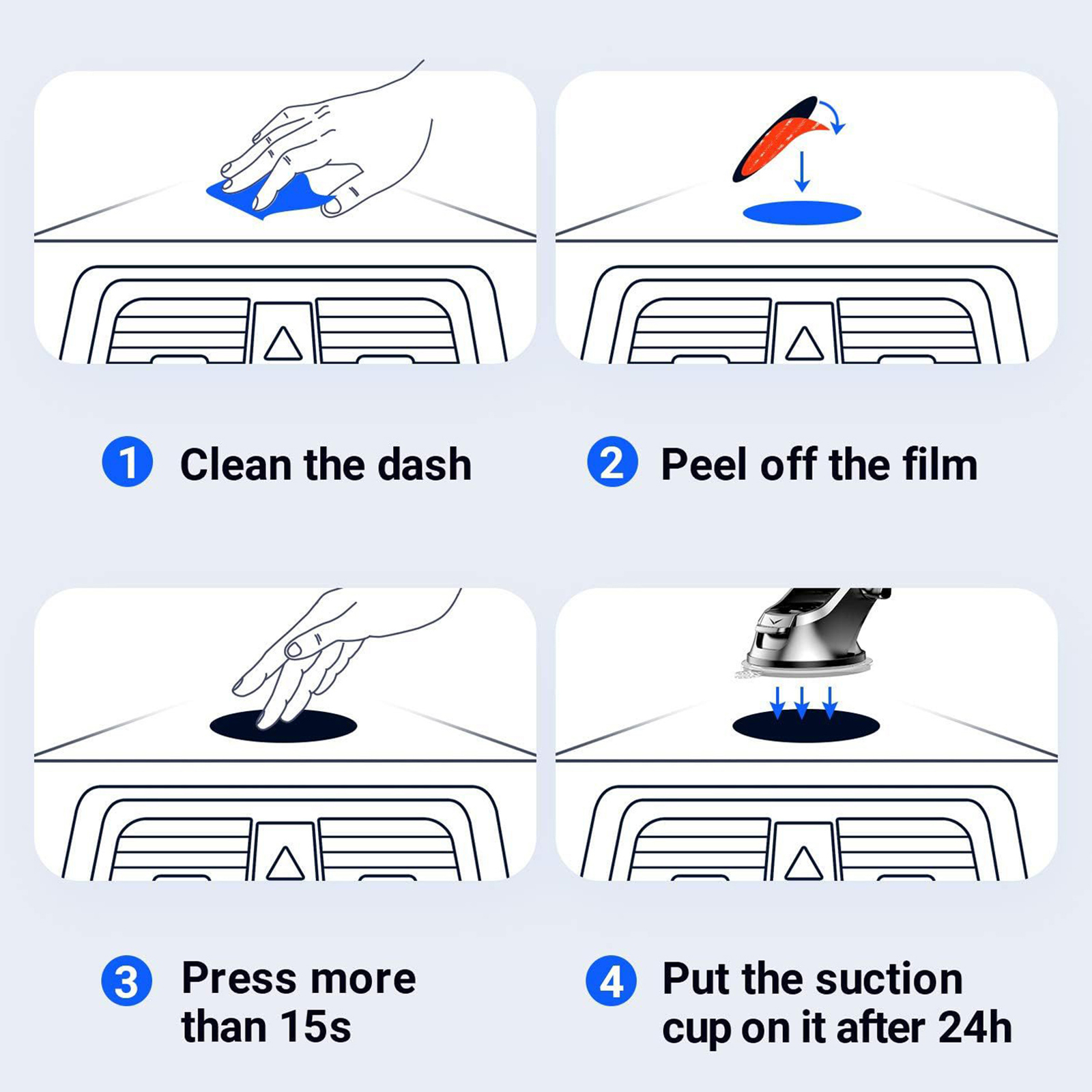 1 Clean the dash

2 Peel off the film

3 Press more than 15s

4 Put the suction cup on it after 24h