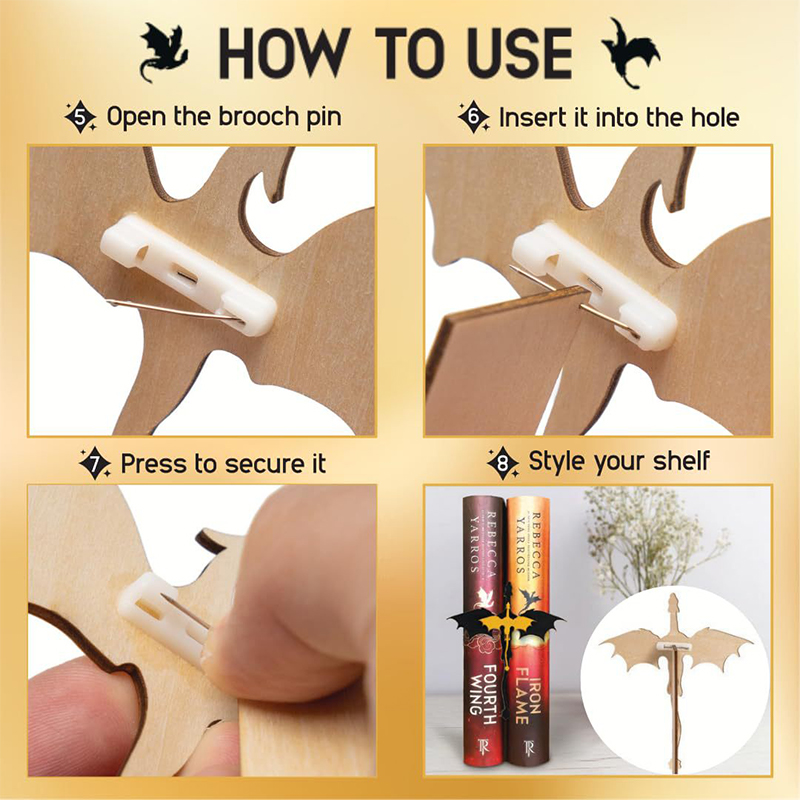 HOW TO USE

5 Open the brooch pin

6 Insert it into the hole

7 Press to secure it

8 Style your shelf

REBECCA YARROS
FOURTH WING

REBECCA YARROS
IRON FLAME