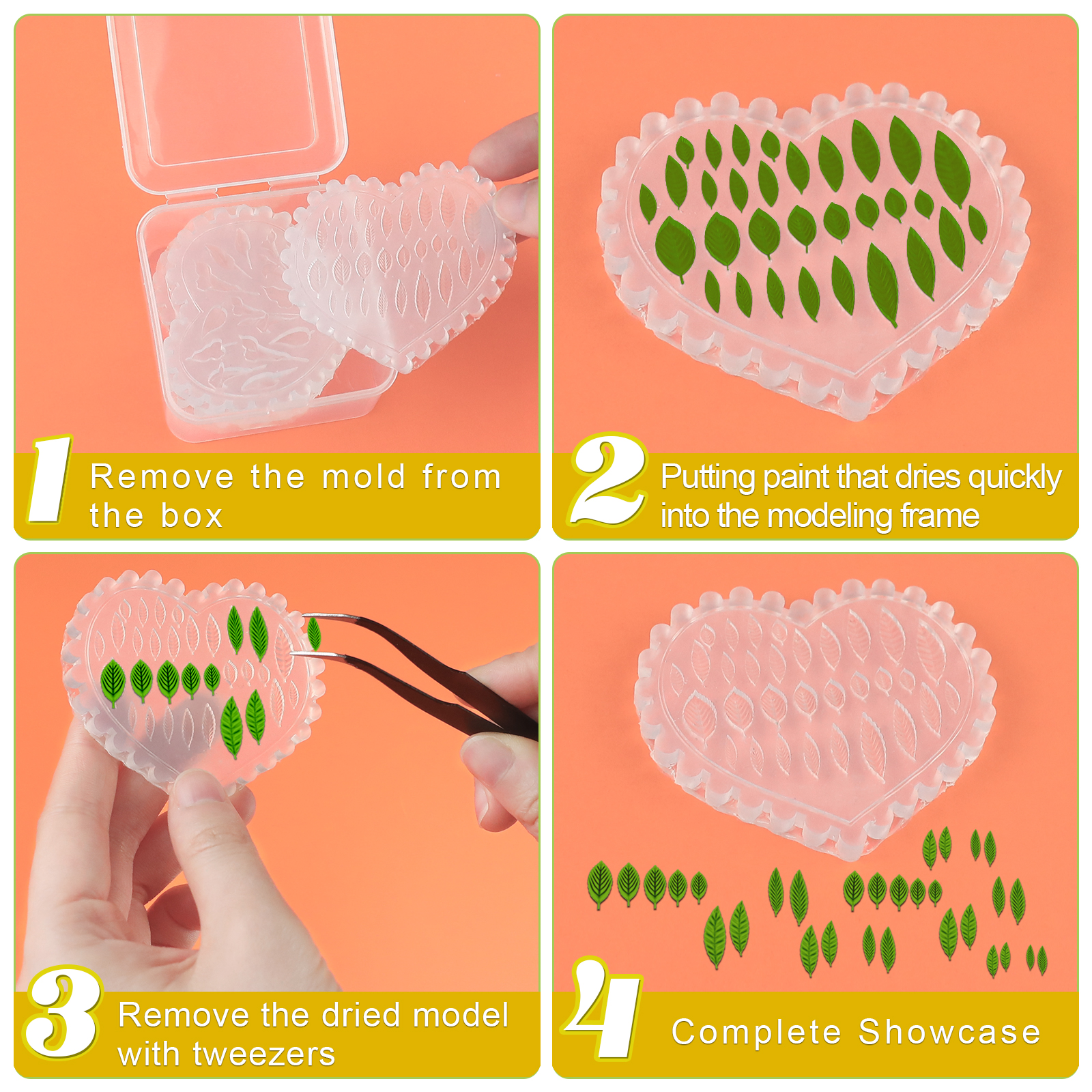 1 Remove the mold from the box

2 Putting paint that dries quickly into the modeling frame

3 Remove the dried model with tweezers

4 Complete Showcase