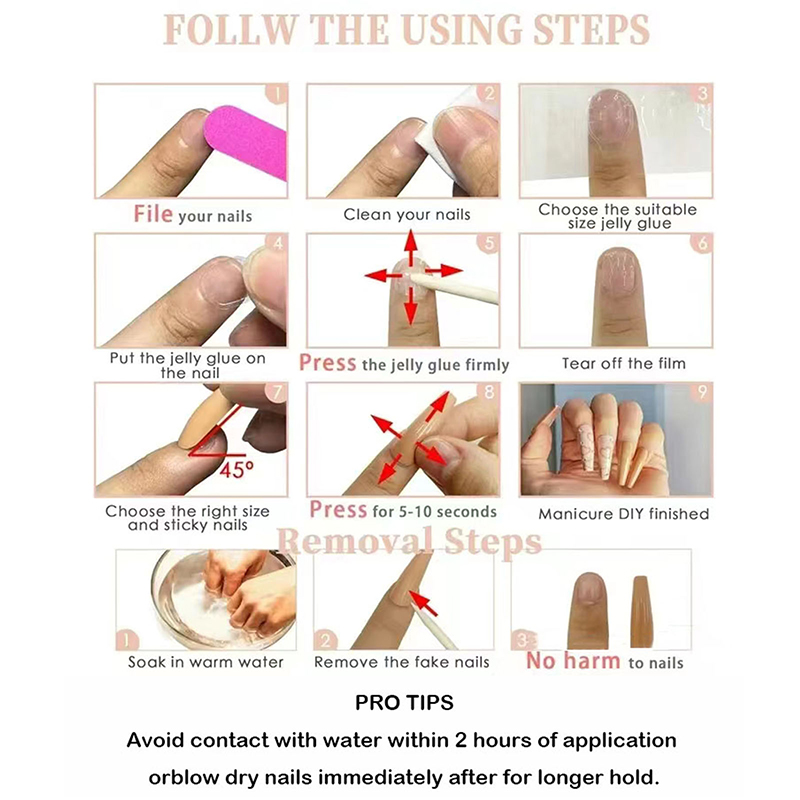 FOLLW THE USING STEPS

1
File your nails

2
Clean your nails

3
Choose the suitable size jelly glue

4
Put the jelly glue on the nail

5
Press the jelly glue firmly

6
Tear off the film

7
45°
Choose the right size and sticky nails

8
Press for 5-10 seconds

9
Manicure DIY finished

Removal Steps

1
Soak in warm water

2
Remove the fake nails

3
No harm to nails

PRO TIPS

Avoid contact with water within 2 hours of application orblow dry nails immediately after for longer hold.