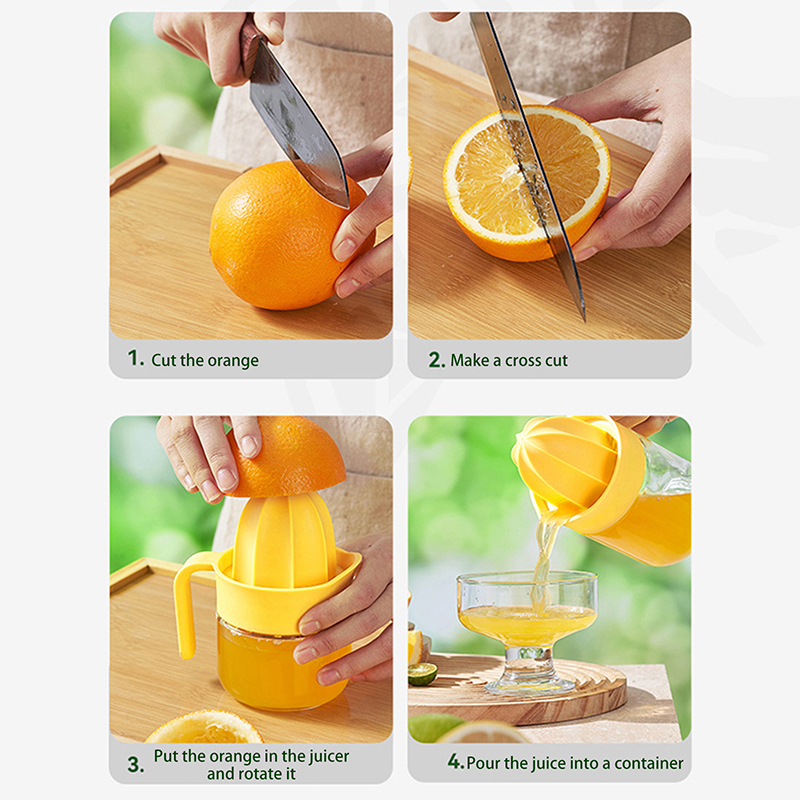 1. Cut the orange

2. Make a cross cut

3. Put the orange in the juicer and rotate it

4. Pour the juice into a container