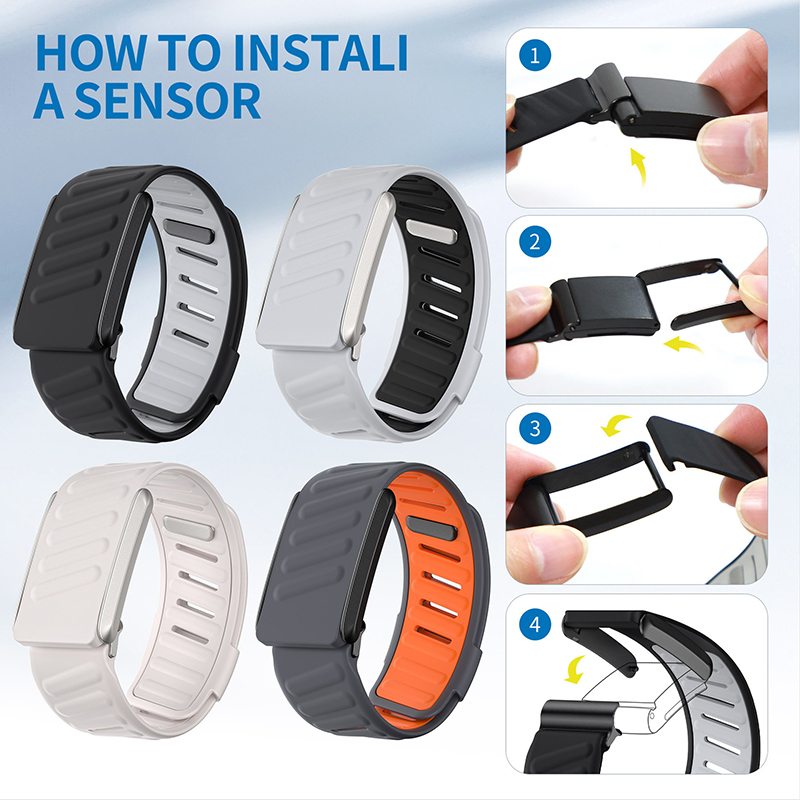 HOW TO INSTALI
A SENSOR

1

2

3

4