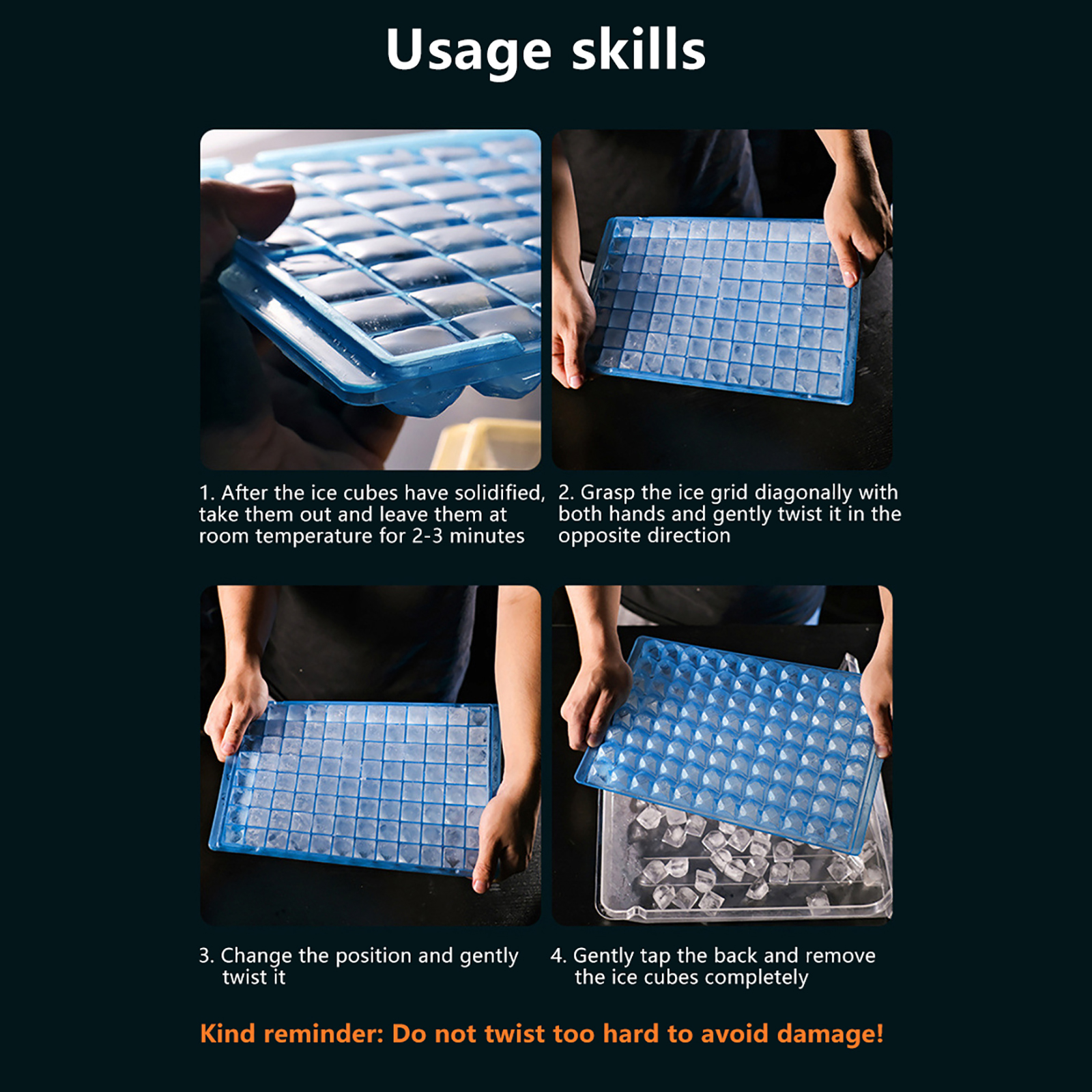 Usage skills

1. After the ice cubes have solidified, take them out and leave them at room temperature for 2-3 minutes

2. Grasp the ice grid diagonally with both hands and gently twist it in the opposite direction

3. Change the position and gently twist it

4. Gently tap the back and remove the ice cubes completely

Kind reminder: Do not twist too hard to avoid damage!