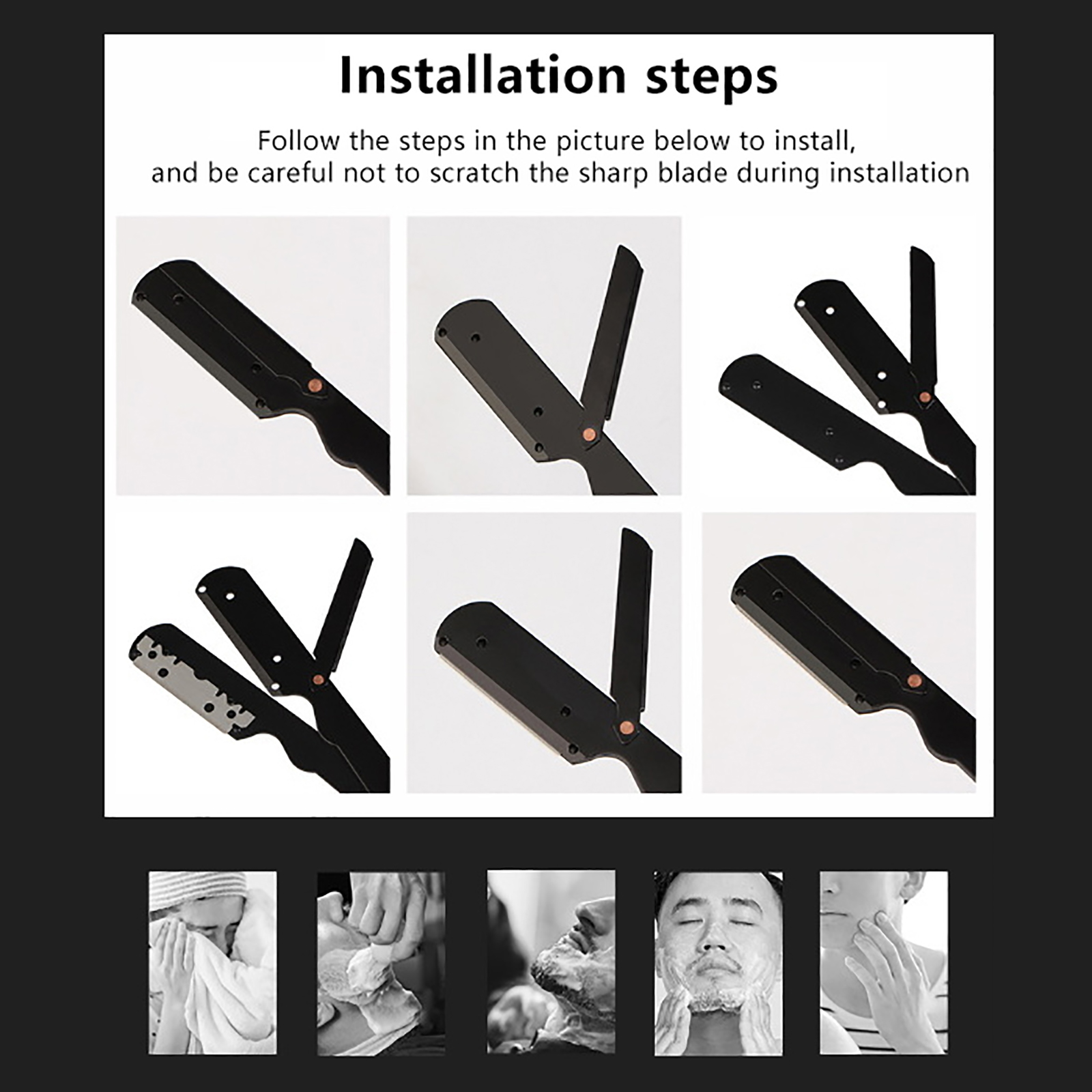 Installation steps

Follow the steps in the picture below to install, and be careful not to scratch the sharp blade during installation