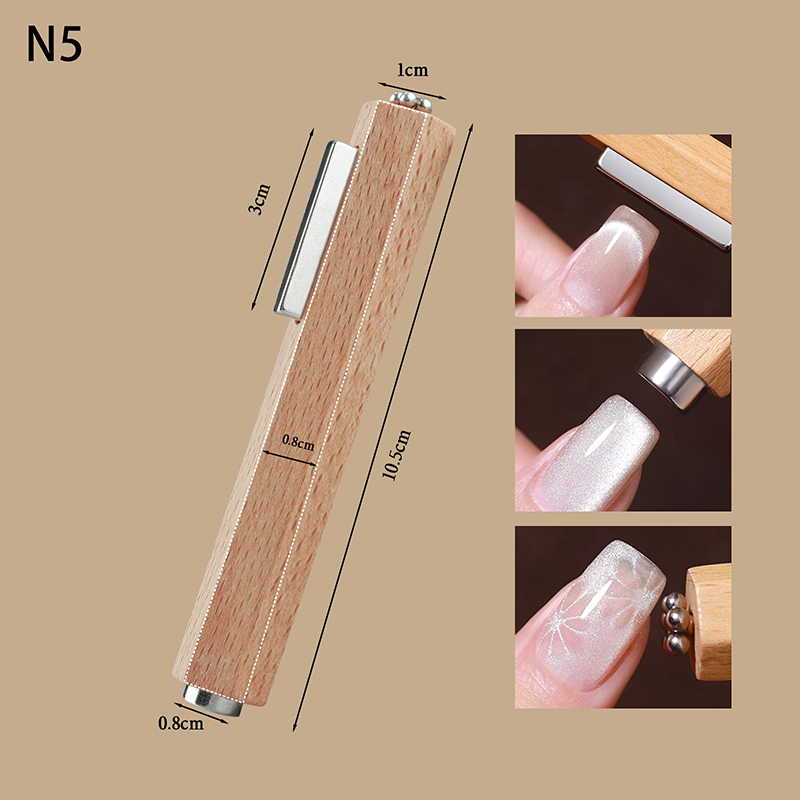 N5

1cm

3cm

0.8cm

10.5cm

0.8cm