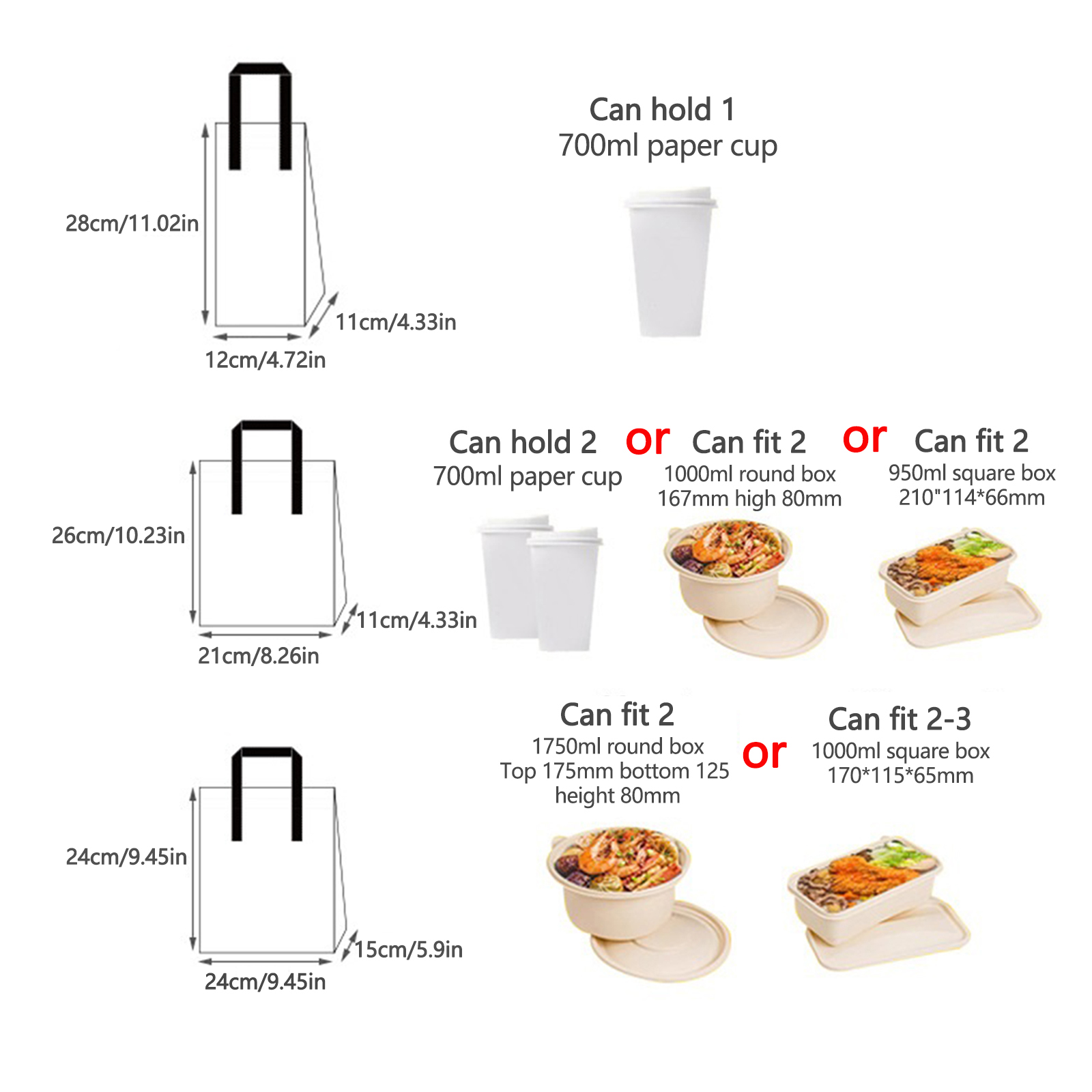 28cm/11.02in

11cm/4.33in

12cm/4.72in

Can hold 1
700ml paper cup

26cm/10.23in

11cm/4.33in

21cm/8.26in

Can hold 2
700ml paper cup

or

Can fit 2
1000ml round box
167mm high 80mm

or

Can fit 2
950ml square box
210"114*66mm

24cm/9.45in

15cm/5.9in

24cm/9.45in

Can fit 2
1750ml round box
Top 175mm bottom 125
height 80mm

or

Can fit 2-3
1000ml square box
170*115*65mm