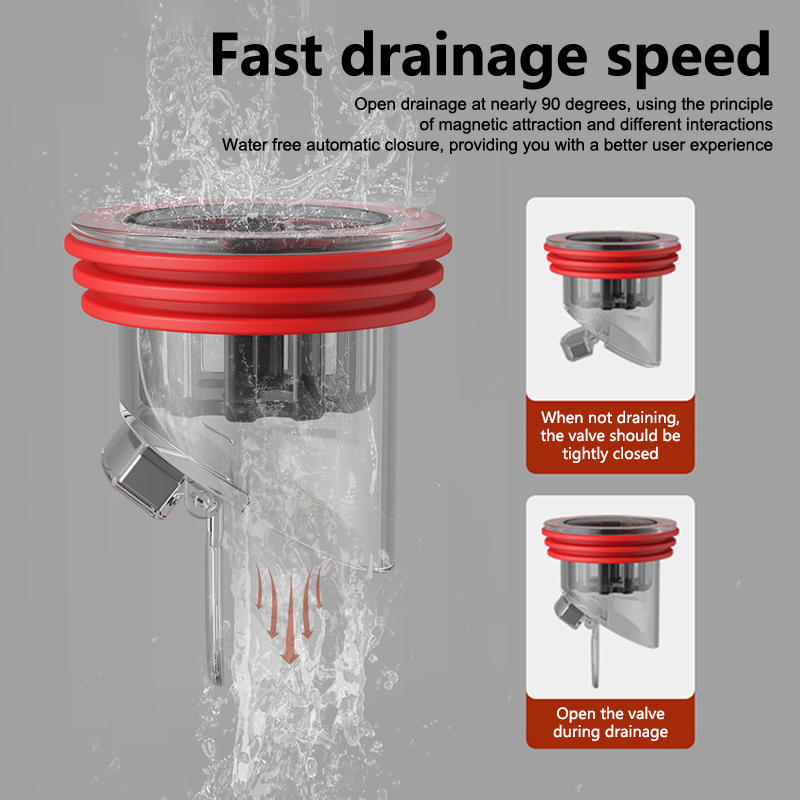 Fast drainage speed

Open drainage at nearly 90 degrees, using the principle of magnetic attraction and different interactions
Water free automatic closure, providing you with a better user experience

When not draining, the valve should be tightly closed

Open the valve during drainage