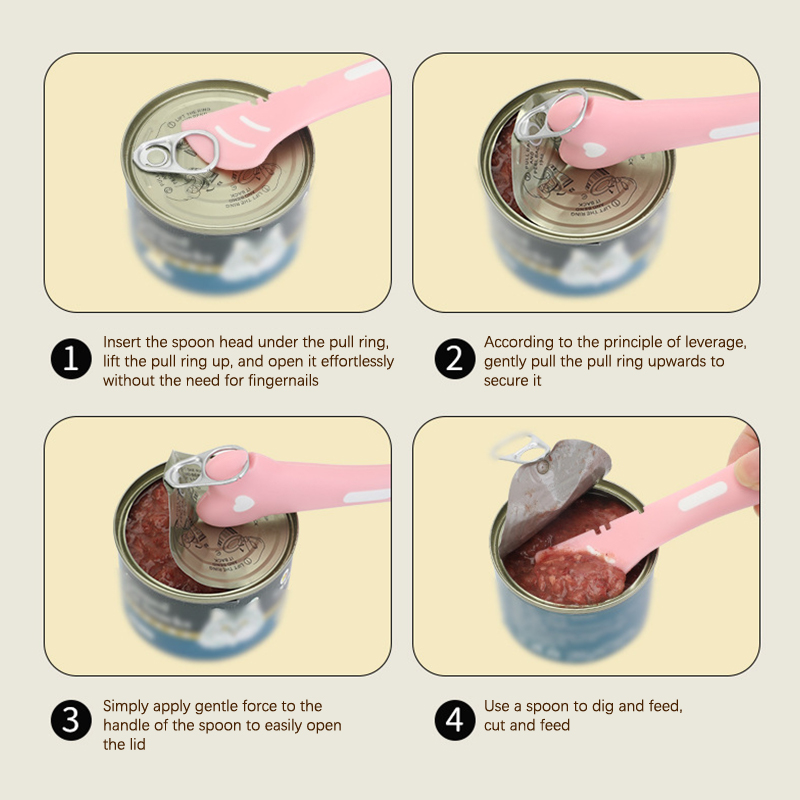 1 Insert the spoon head under the pull ring, lift the pull ring up, and open it effortlessly without the need for fingernails

2 According to the principle of leverage, gently pull the pull ring upwards to secure it

3 Simply apply gentle force to the handle of the spoon to easily open the lid

4 Use a spoon to dig and feed, cut and feed