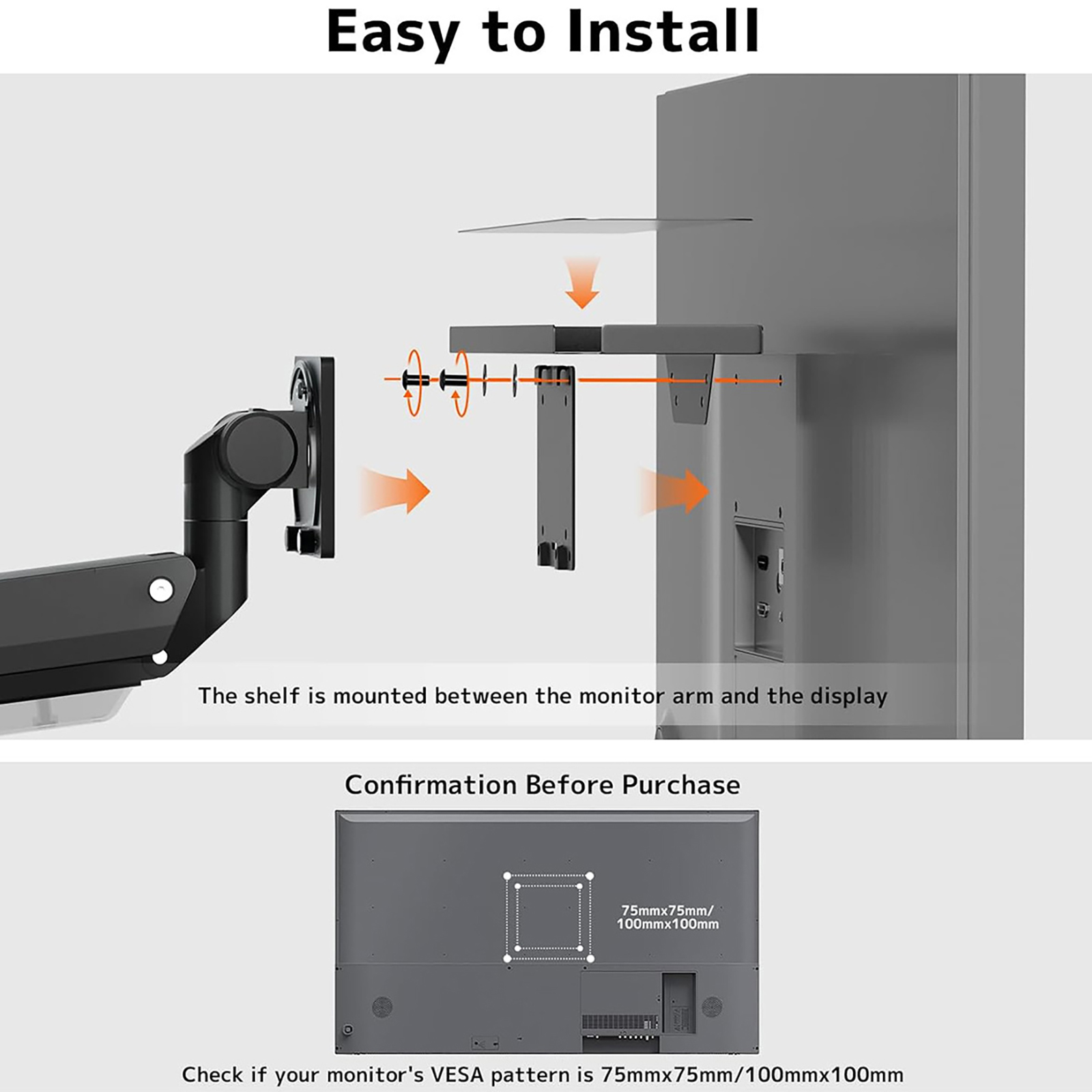 Easy to Install

The shelf is mounted between the monitor arm and the display

Confirmation Before Purchase

75mmx75mm/
100mmx100mm

Check if your monitor's VESA pattern is 75mmx75mm/100mmx100mm