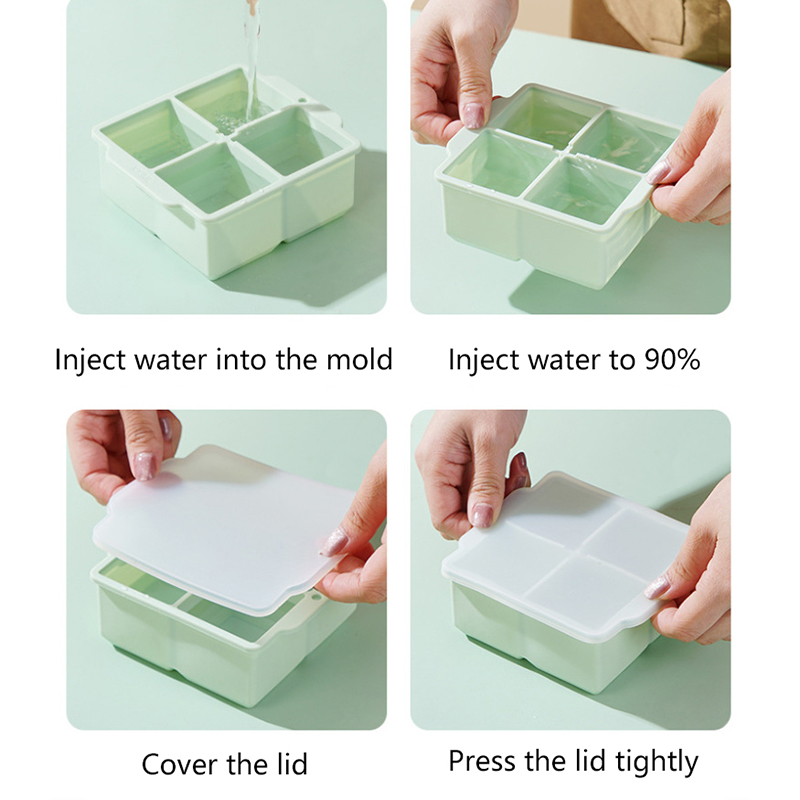 Inject water into the mold

Inject water to 90%

Cover the lid

Press the lid tightly