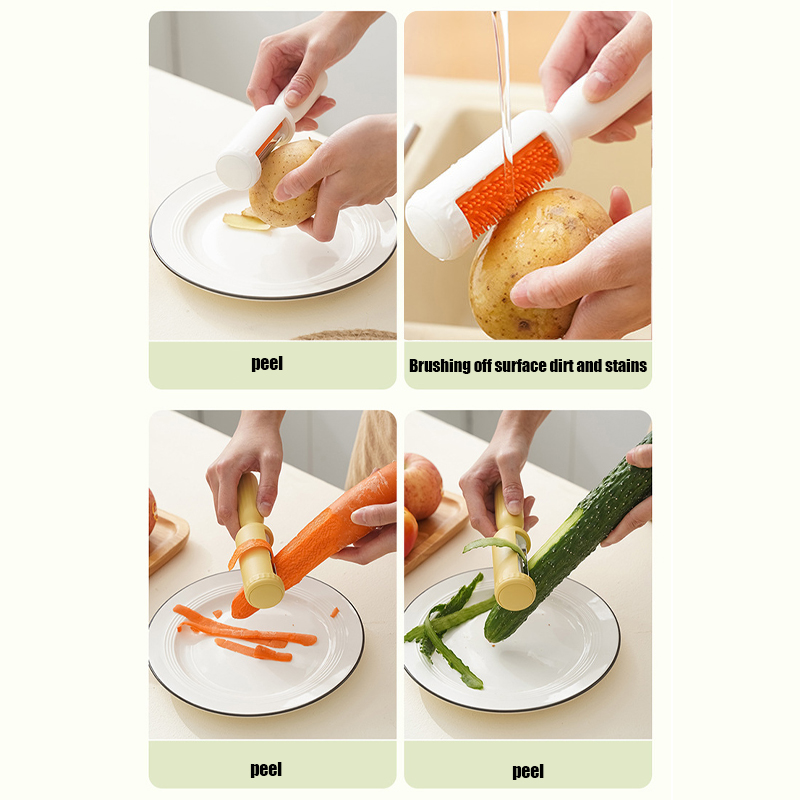 peel

Brushing off surface dirt and stains

peel

peel