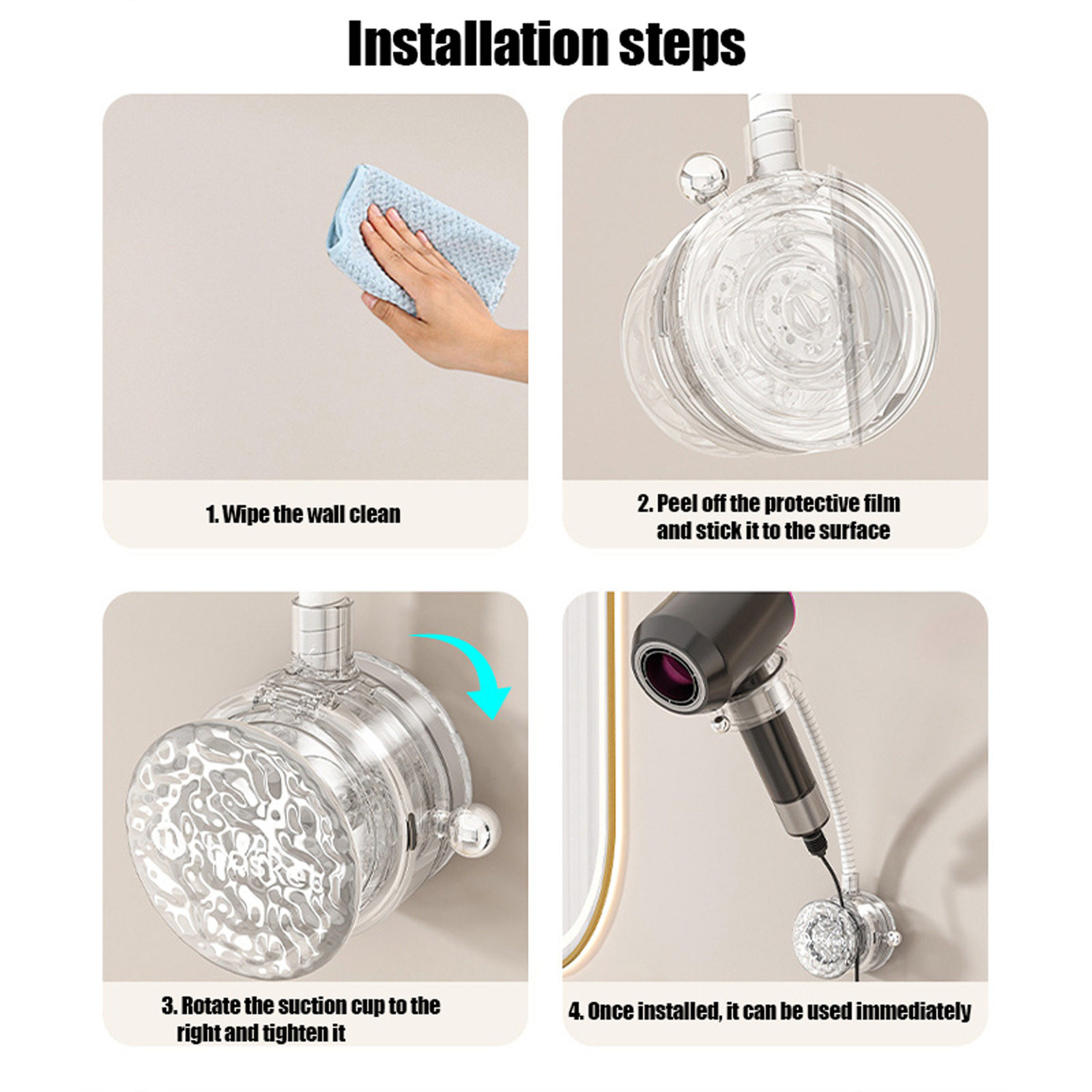 Installation steps

1. Wipe the wall clean

2. Peel off the protective film and stick it to the surface

3. Rotate the suction cup to the right and tighten it

4. Once installed, it can be used immediately