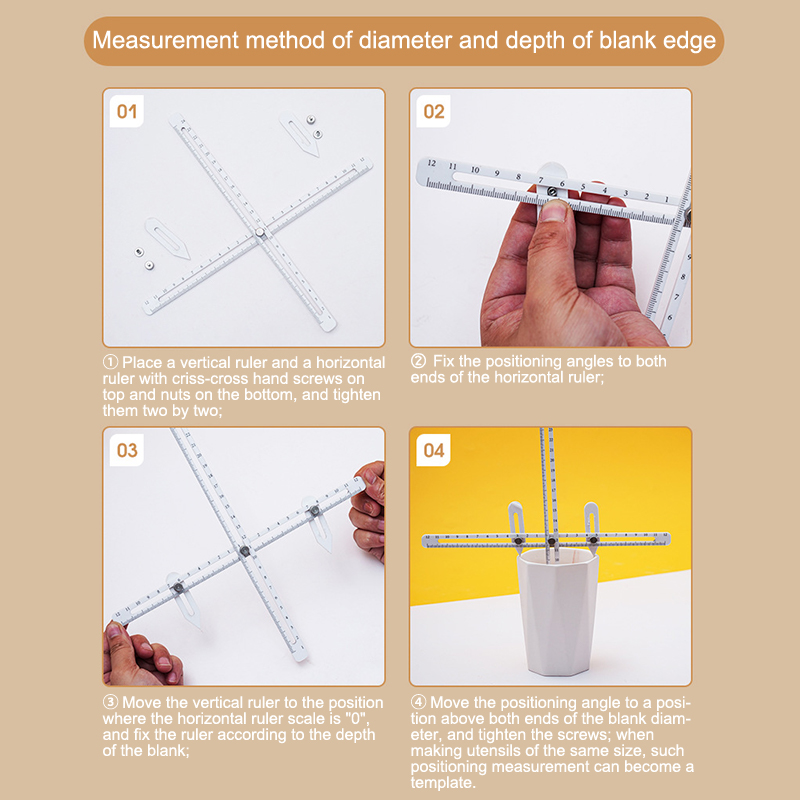 Measurement method of diameter and depth of blank edge

01

① Place a vertical ruler and a horizontal ruler with criss-cross hand screws on top and nuts on the bottom, and tighten them two by two;

02

12 11 10 9 8 7 6 5 4 3 2 1

② Fix the positioning angles to both ends of the horizontal ruler;

03

③ Move the vertical ruler to the position where the horizontal ruler scale is "0", and fix the ruler according to the depth of the blank;

04

④ Move the positioning angle to a position above both ends of the blank diameter, and tighten the screws; when making utensils of the same size, such positioning measurement can become a template.