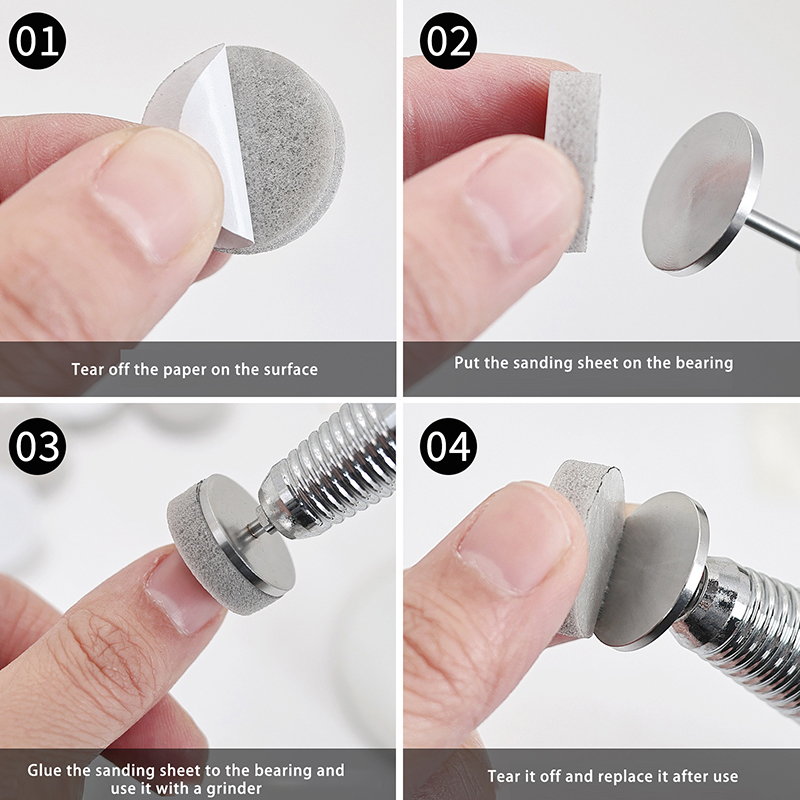 01

Tear off the paper on the surface

02

Put the sanding sheet on the bearing

03

Glue the sanding sheet to the bearing and use it with a grinder

04

Tear it off and replace it after use