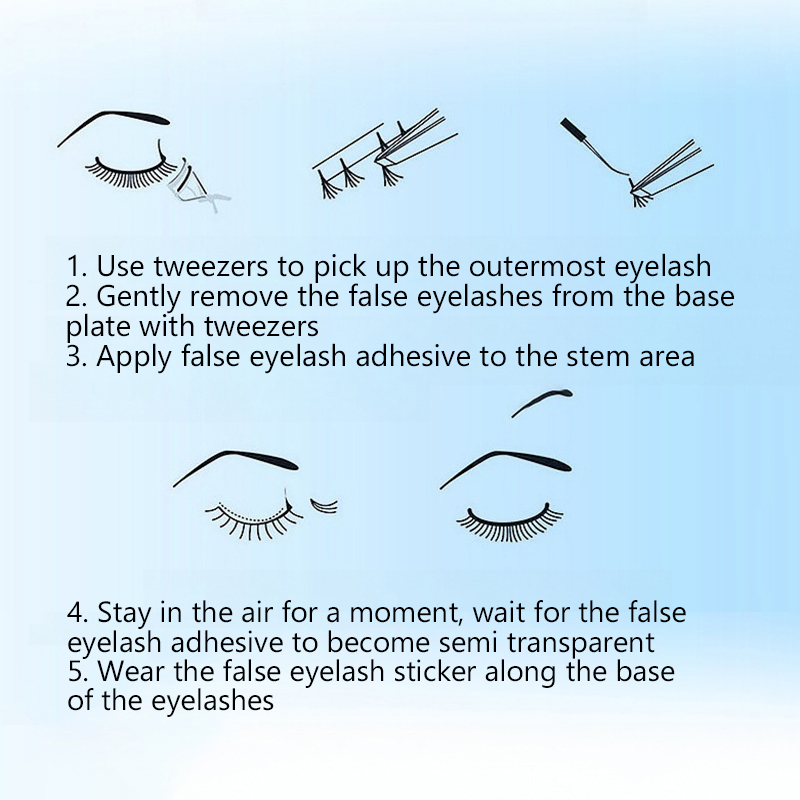 1. Use tweezers to pick up the outermost eyelash
2. Gently remove the false eyelashes from the base plate with tweezers
3. Apply false eyelash adhesive to the stem area

4. Stay in the air for a moment, wait for the false eyelash adhesive to become semi transparent
5. Wear the false eyelash sticker along the base of the eyelashes