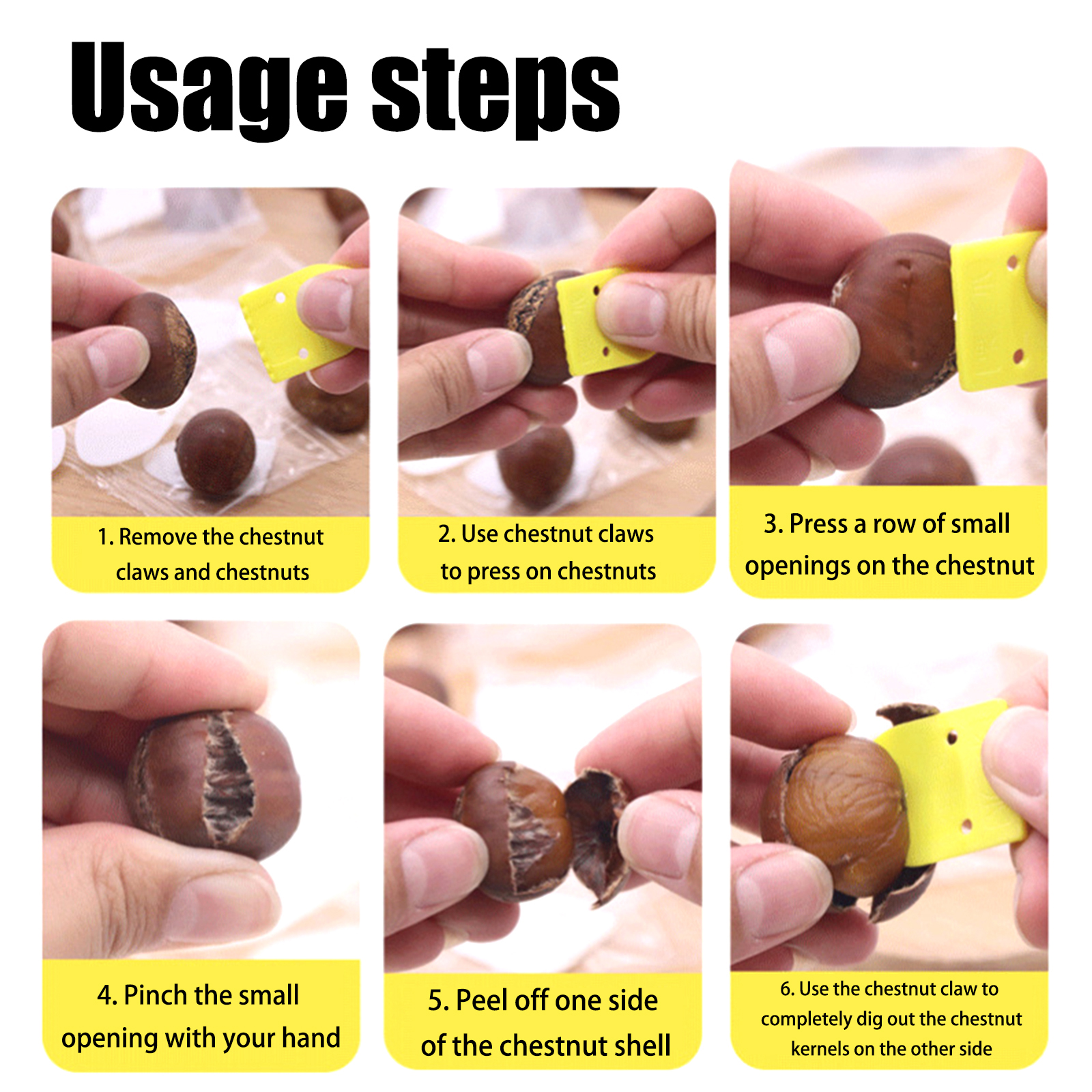 Usage steps

1. Remove the chestnut claws and chestnuts

2. Use chestnut claws to press on chestnuts

3. Press a row of small openings on the chestnut

4. Pinch the small opening with your hand

5. Peel off one side of the chestnut shell

6. Use the chestnut claw to completely dig out the chestnut kernels on the other side