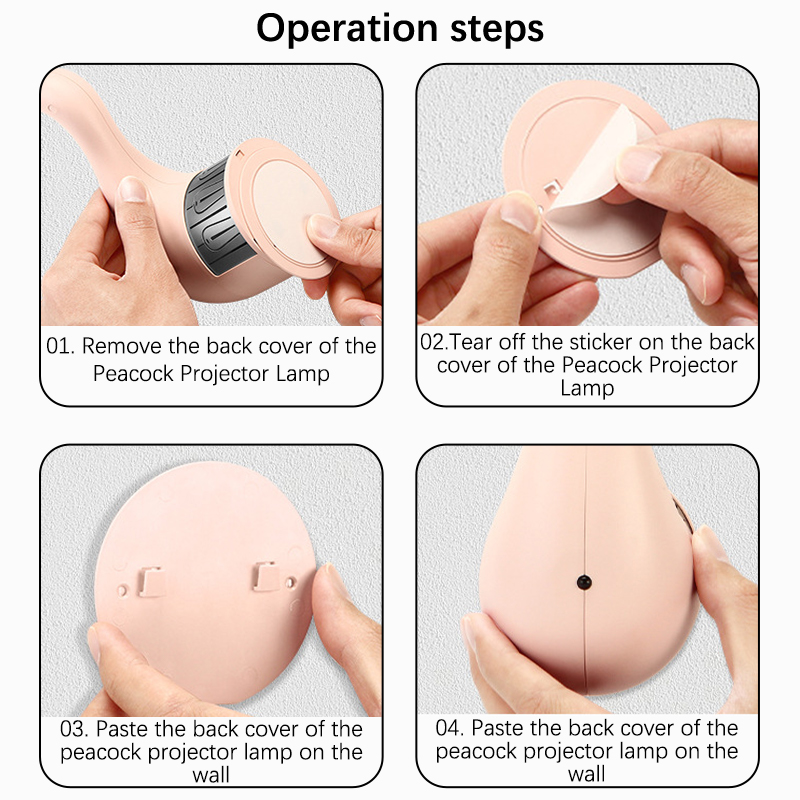 Operation steps

01. Remove the back cover of the Peacock Projector Lamp

02.Tear off the sticker on the back cover of the Peacock Projector Lamp

03. Paste the back cover of the peacock projector lamp on the wall

04. Paste the back cover of the peacock projector lamp on the wall