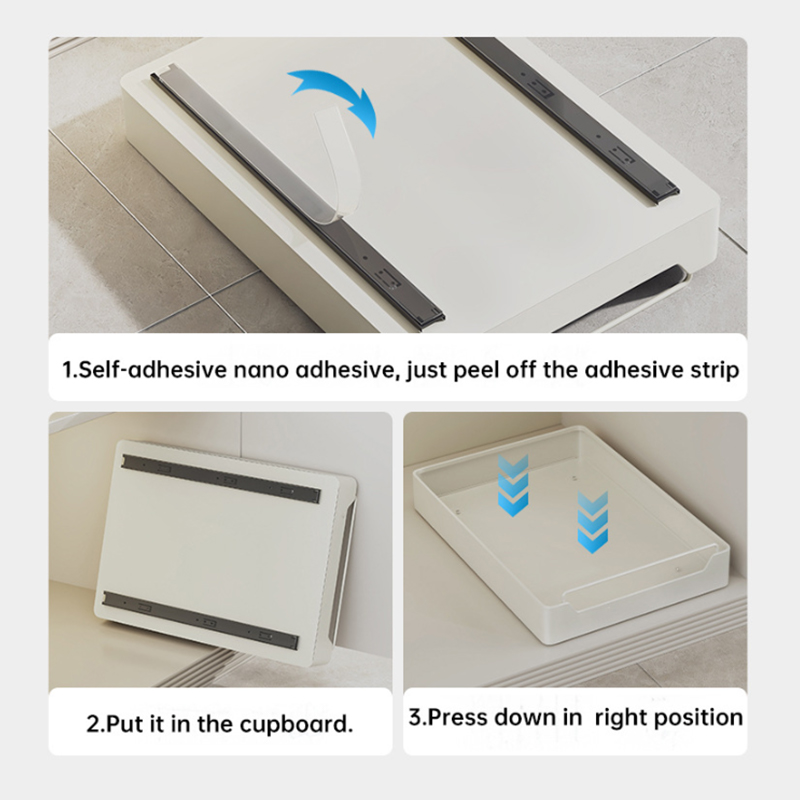 1.Self-adhesive nano adhesive, just peel off the adhesive strip

2.Put it in the cupboard.

3.Press down in  right position