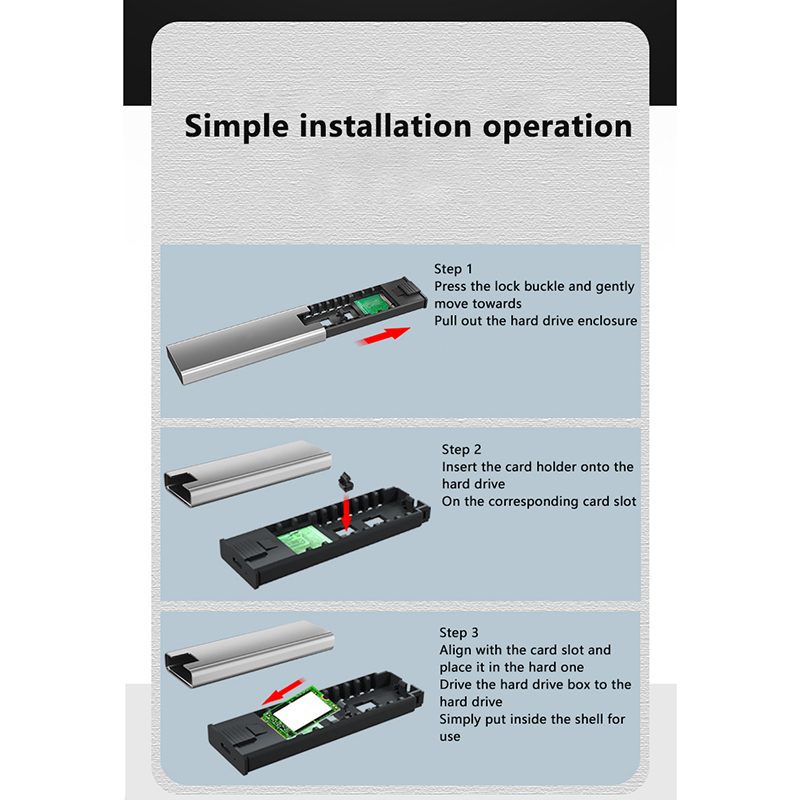 Simple installation operation

Step 1
Press the lock buckle and gently move towards
Pull out the hard drive enclosure

Step 2
Insert the card holder onto the hard drive
On the corresponding card slot

Step 3
Align with the card slot and place it in the hard one
Drive the hard drive box to the hard drive
Simply put inside the shell for use