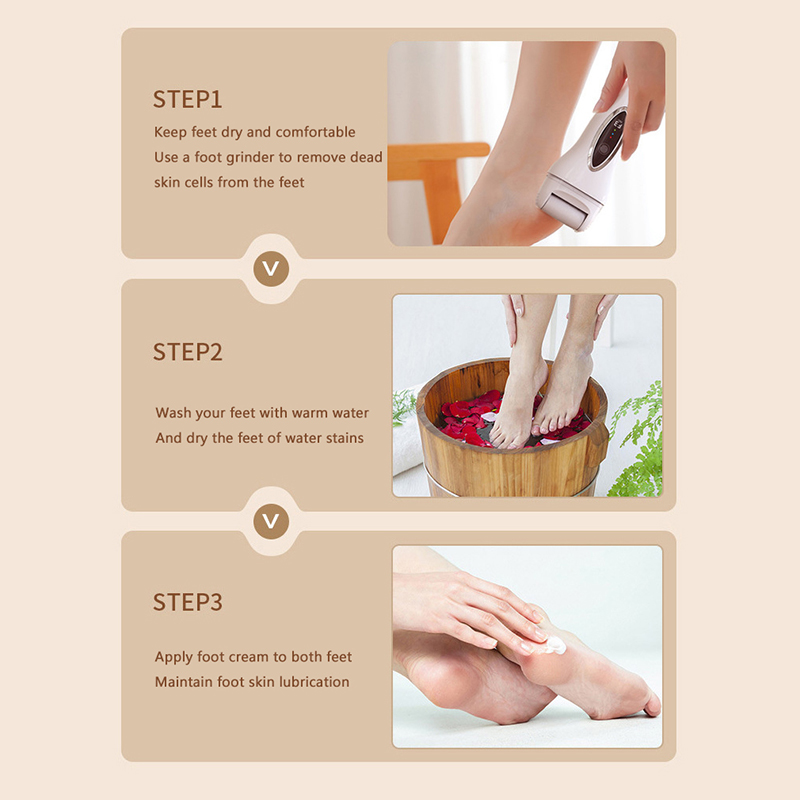 STEP1

Keep feet dry and comfortable
Use a foot grinder to remove dead skin cells from the feet

V

STEP2

Wash your feet with warm water
And dry the feet of water stains

V

STEP3

Apply foot cream to both feet
Maintain foot skin lubrication