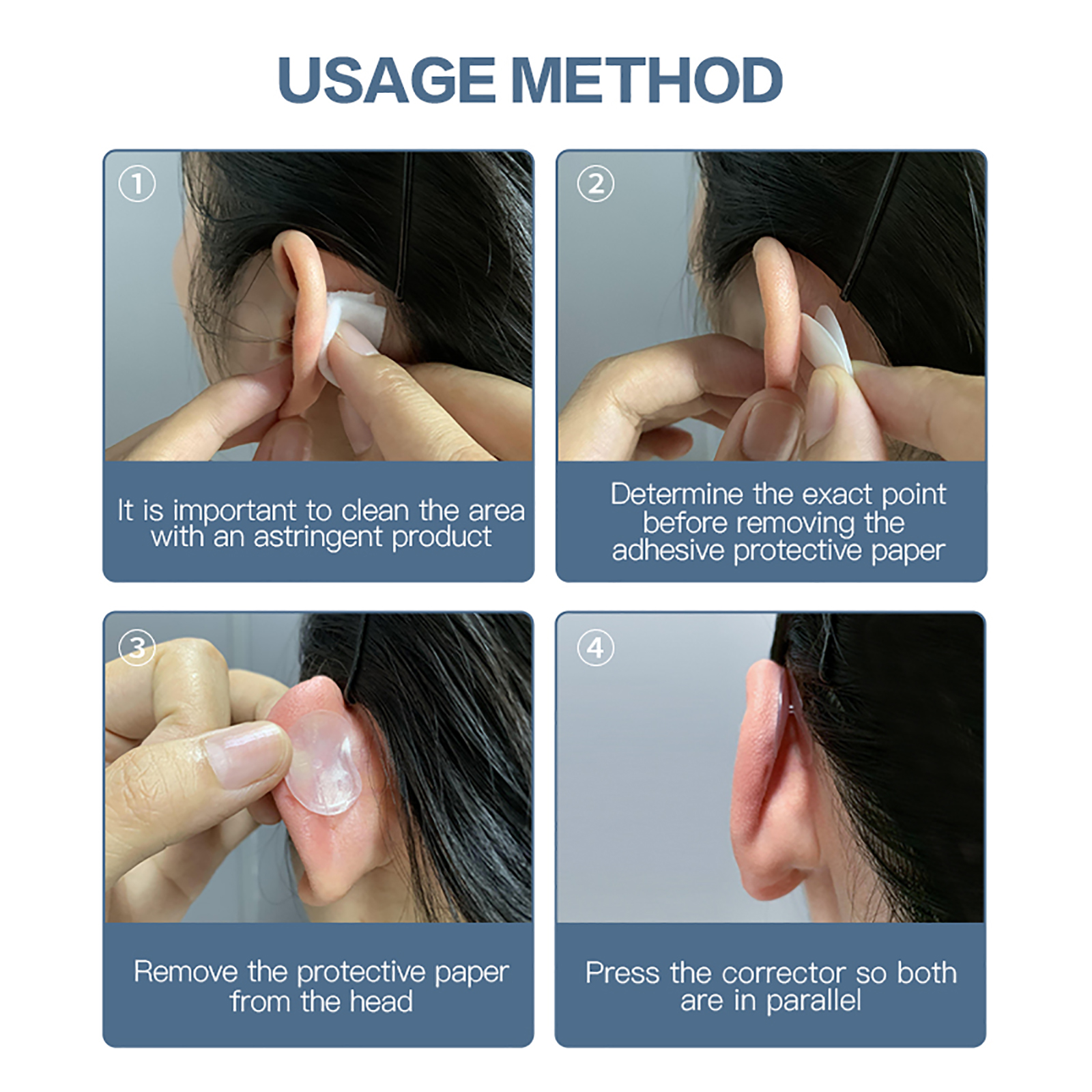 USAGE METHOD

①

It is important to clean the area with an astringent product

②

Determine the exact point before removing the adhesive protective paper

③

Remove the protective paper from the head

④

Press the corrector so both are in parallel