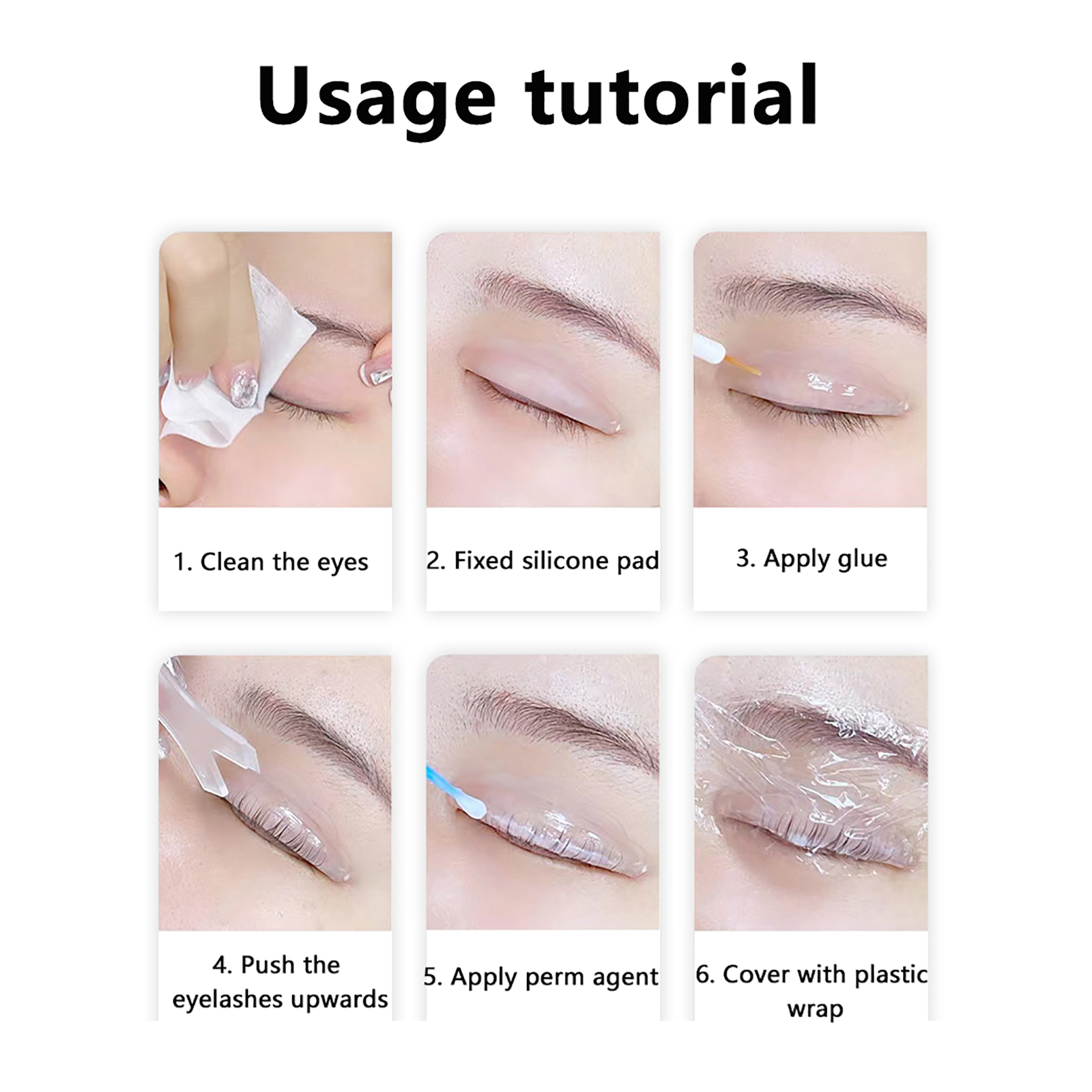 Usage tutorial

1. Clean the eyes

2. Fixed silicone pad

3. Apply glue

4. Push the eyelashes upwards

5. Apply perm agent

6. Cover with plastic wrap