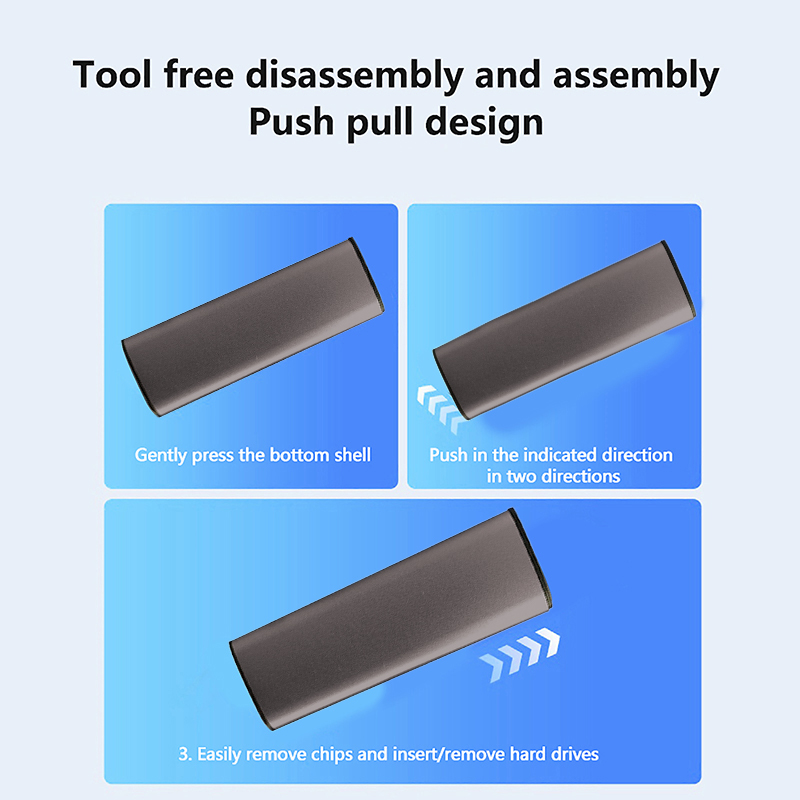 Tool free disassembly and assembly
Push pull design

Gently press the bottom shell

Push in the indicated direction in two directions

3. Easily remove chips and insert/remove hard drives