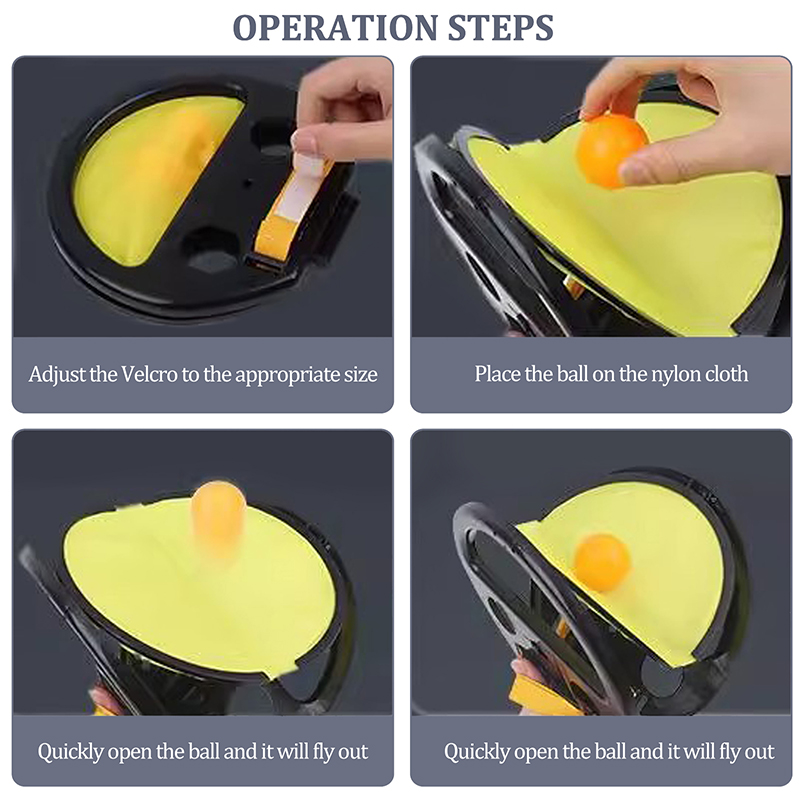 OPERATION STEPS

Adjust the Velcro to the appropriate size

Place the ball on the nylon cloth

Quickly open the ball and it will fly out

Quickly open the ball and it will fly out