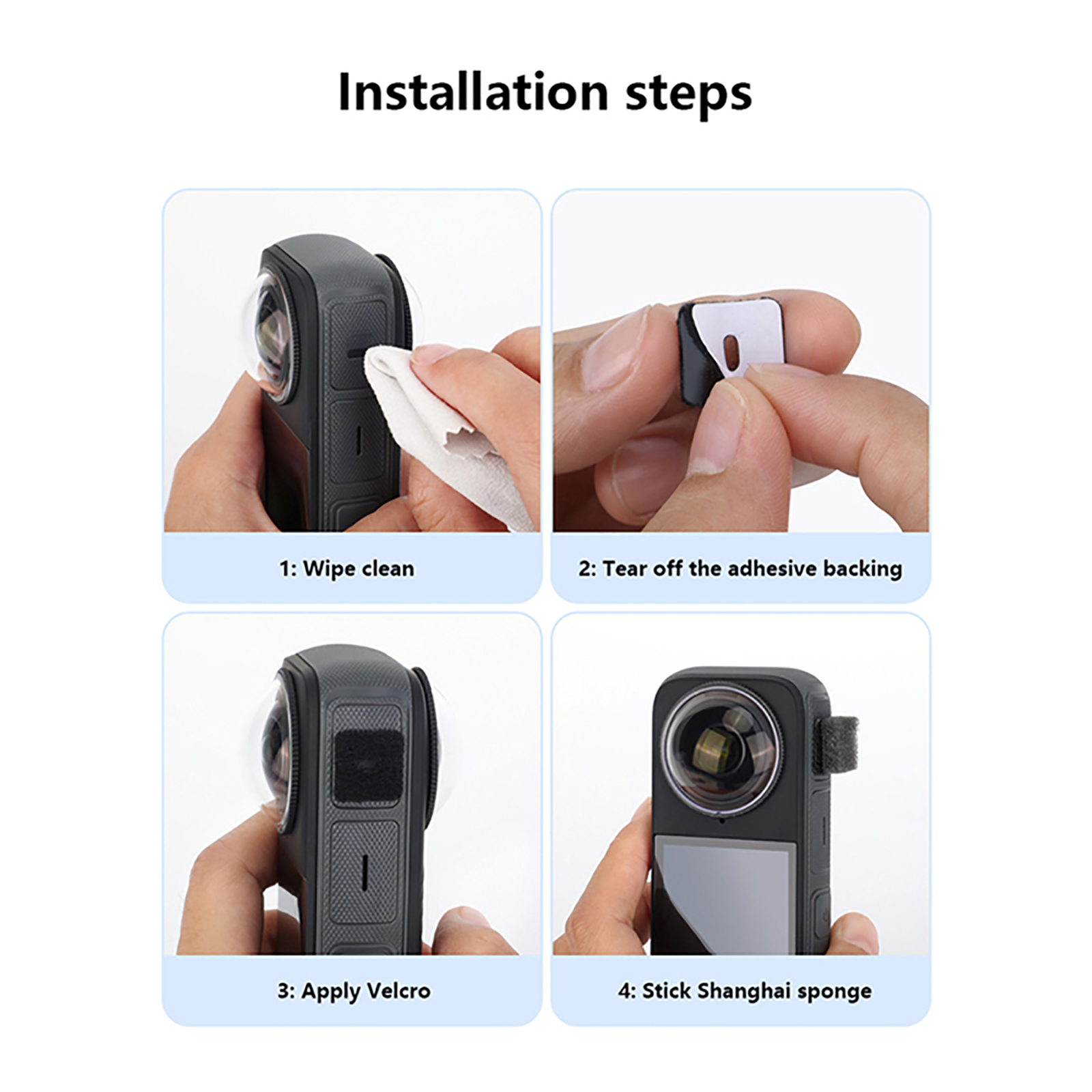 Installation steps

1: Wipe clean

2: Tear off the adhesive backing

3: Apply Velcro

4: Stick Shanghai sponge