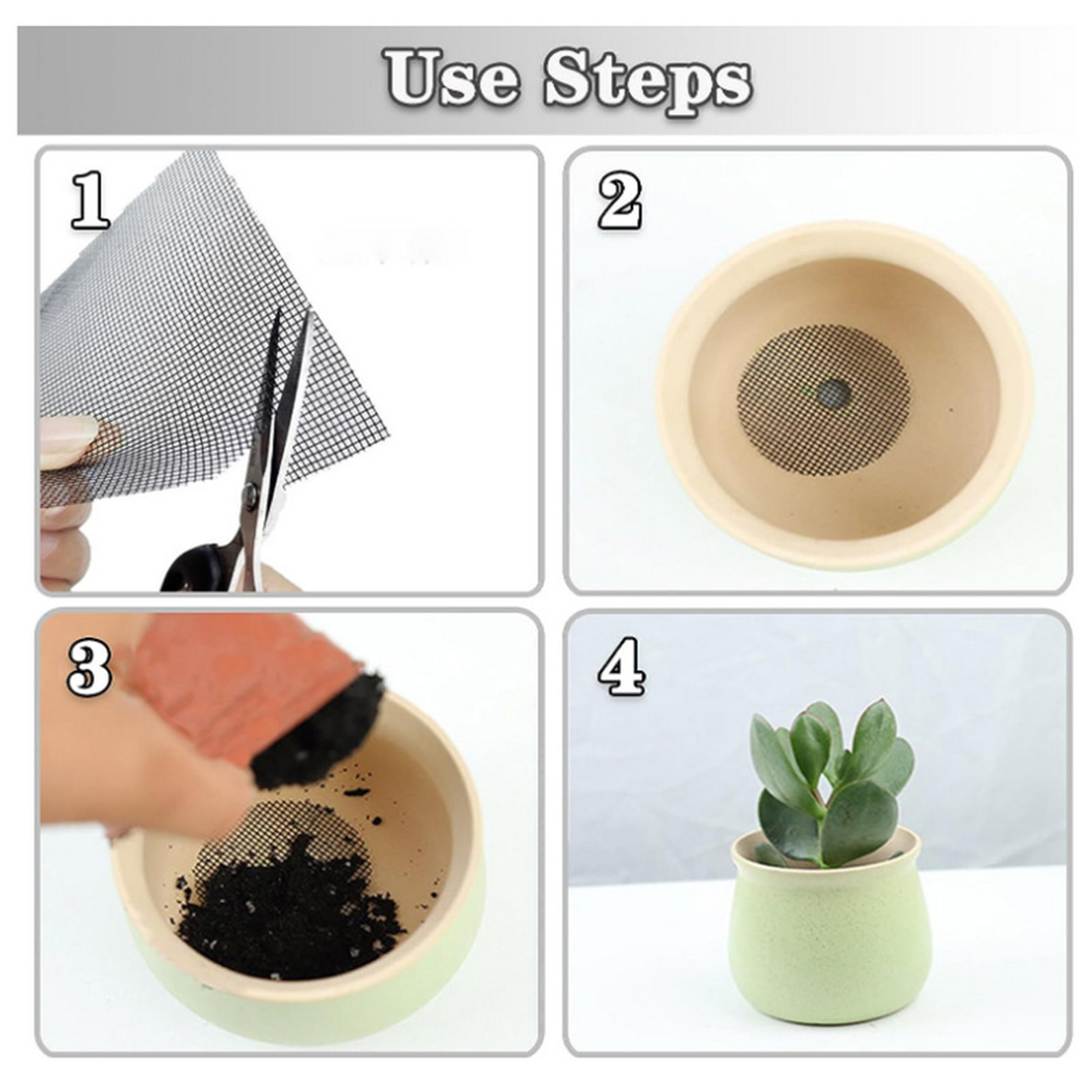 Use Steps

1

2

3

4