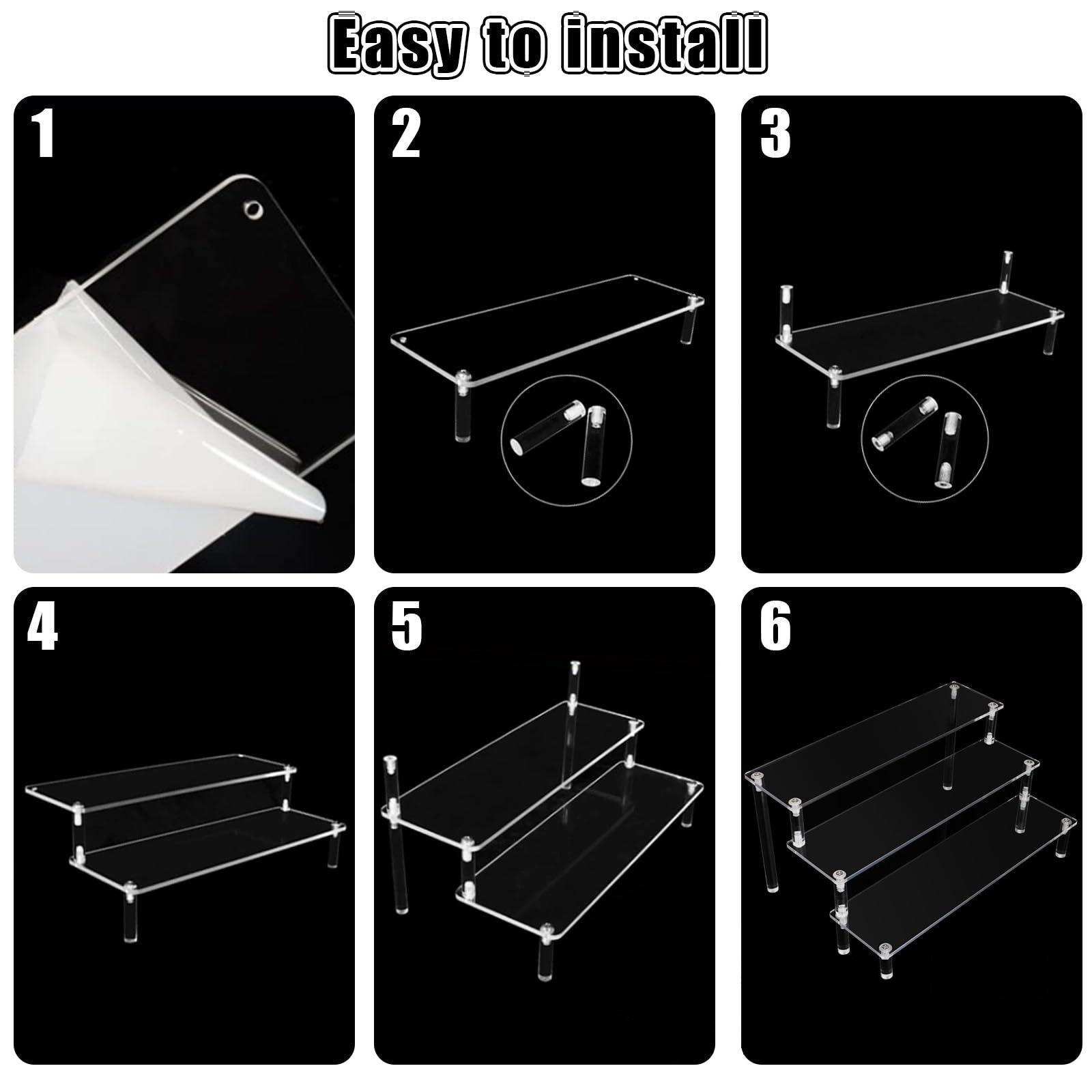 Easy to install

1

2

3

4

5

6