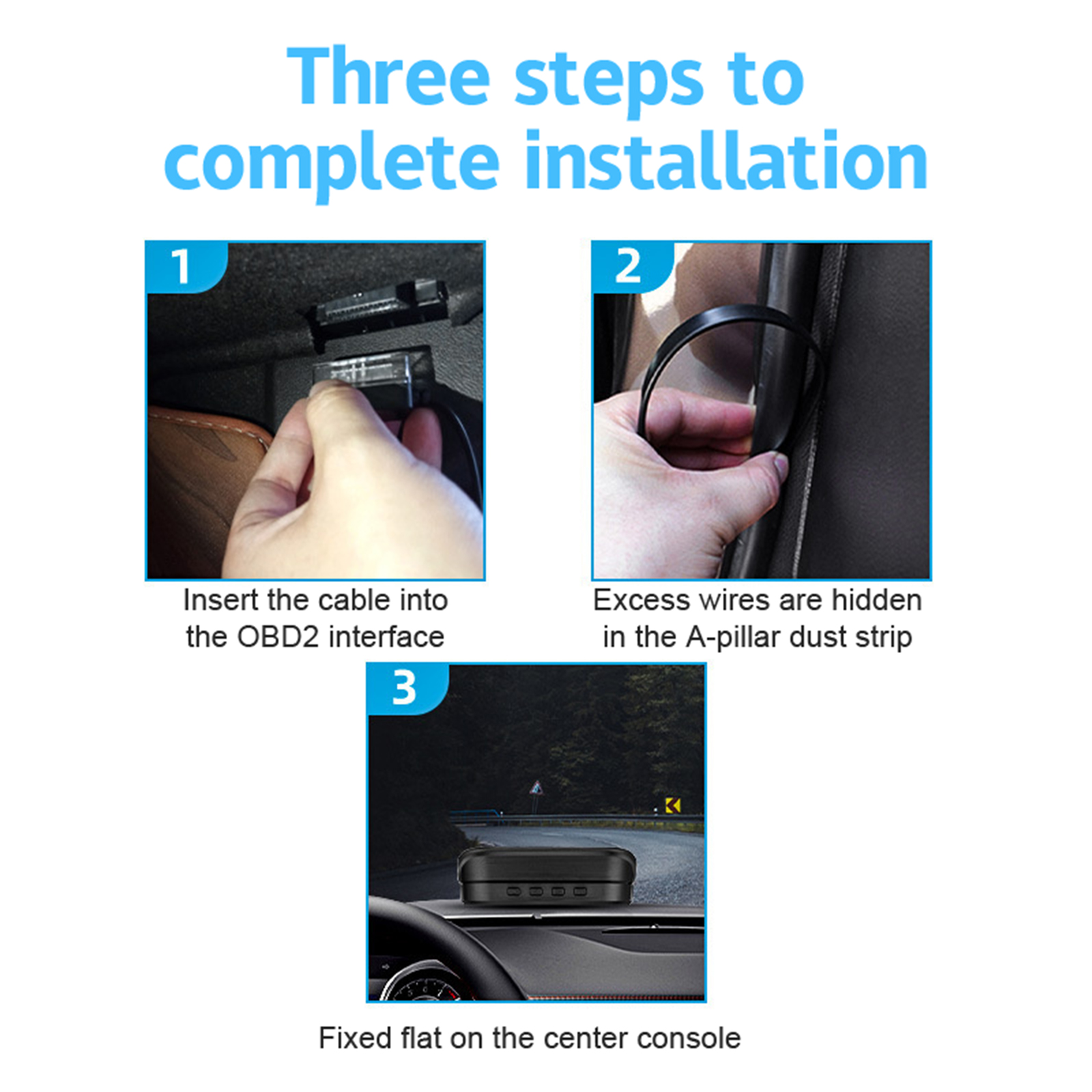 Three steps to complete installation

1

Insert the cable into the OBD2 interface

2

Excess wires are hidden in the A-pillar dust strip

3

Fixed flat on the center console