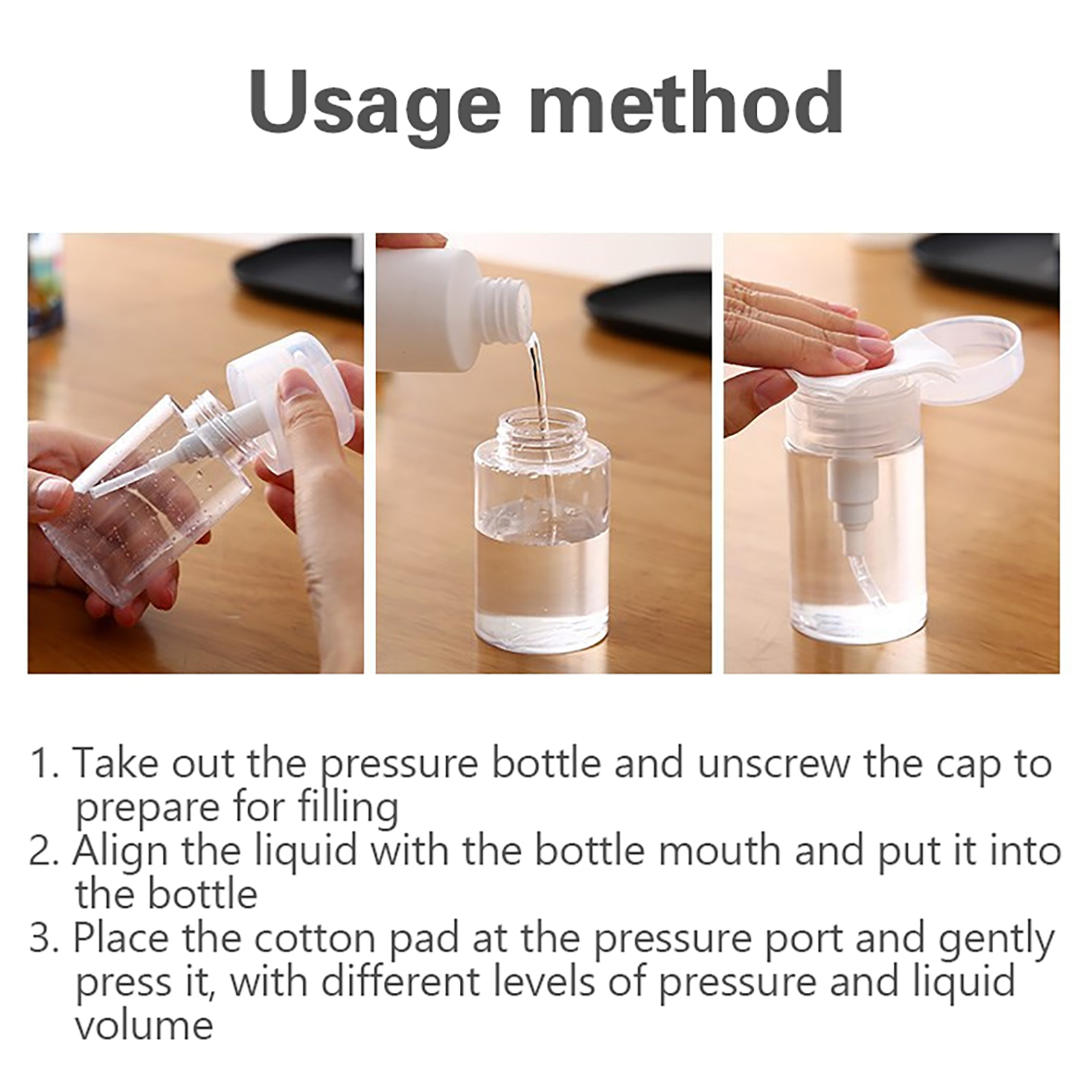 Usage method

1. Take out the pressure bottle and unscrew the cap to prepare for filling
2. Align the liquid with the bottle mouth and put it into the bottle
3. Place the cotton pad at the pressure port and gently press it, with different levels of pressure and liquid volume