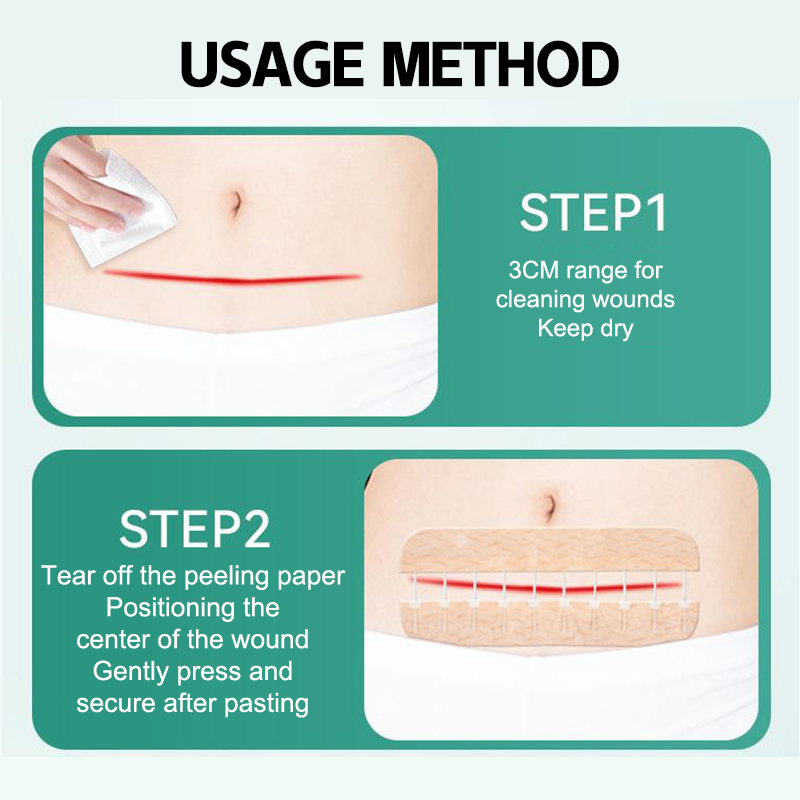 USAGE METHOD

STEP1

3CM range for cleaning wounds
Keep dry

STEP2

Tear off the peeling paper
Positioning the center of the wound
Gently press and secure after pasting