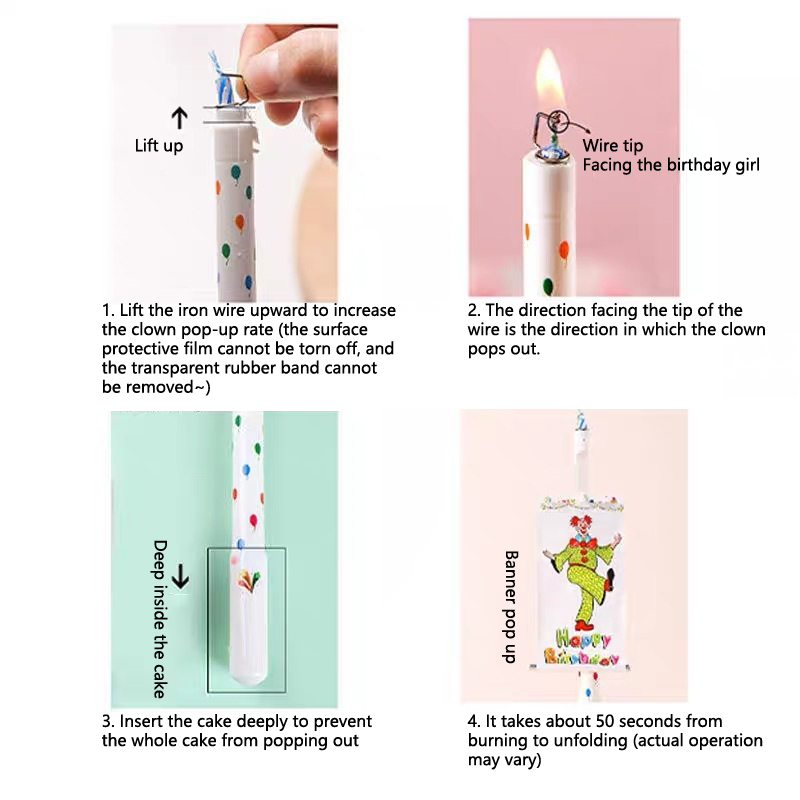 Lift up

1. Lift the iron wire upward to increase the clown pop-up rate (the surface protective film cannot be torn off, and the transparent rubber band cannot be removed~)

Wire tip
Facing the birthday girl

2. The direction facing the tip of the wire is the direction in which the clown pops out.

Deep inside the cake

3. Insert the cake deeply to prevent the whole cake from popping out

Banner pop up

Happy Birthday

4. It takes about 50 seconds from burning to unfolding (actual operation may vary)