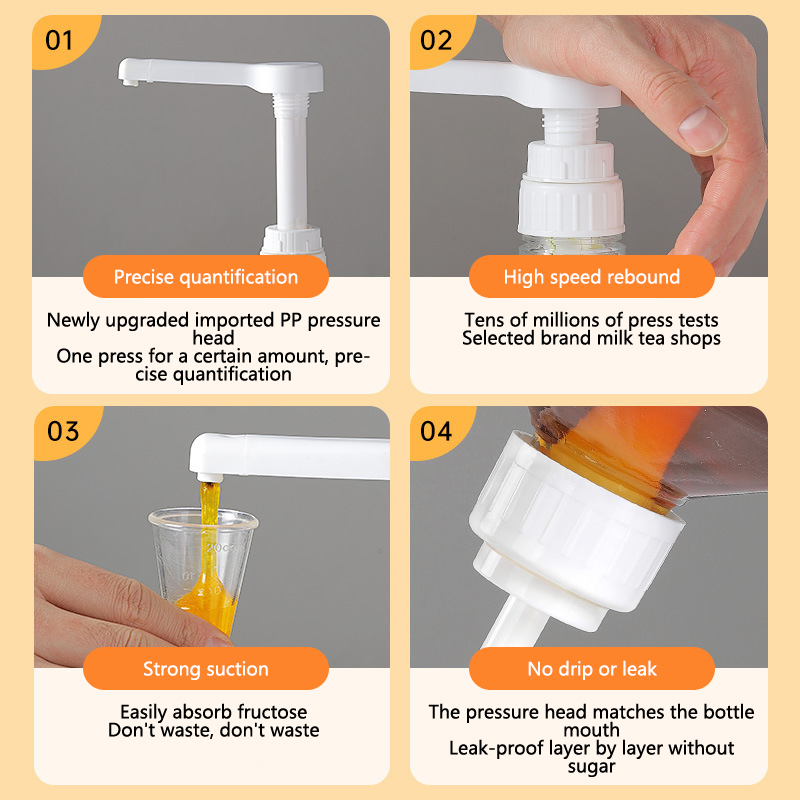 01

Precise quantification

Newly upgraded imported PP pressure head
One press for a certain amount, precise quantification

02

High speed rebound

Tens of millions of press tests
Selected brand milk tea shops

03

20cc

Strong suction

Easily absorb fructose
Don't waste, don't waste

04

No drip or leak

The pressure head matches the bottle mouth
Leak-proof layer by layer without sugar