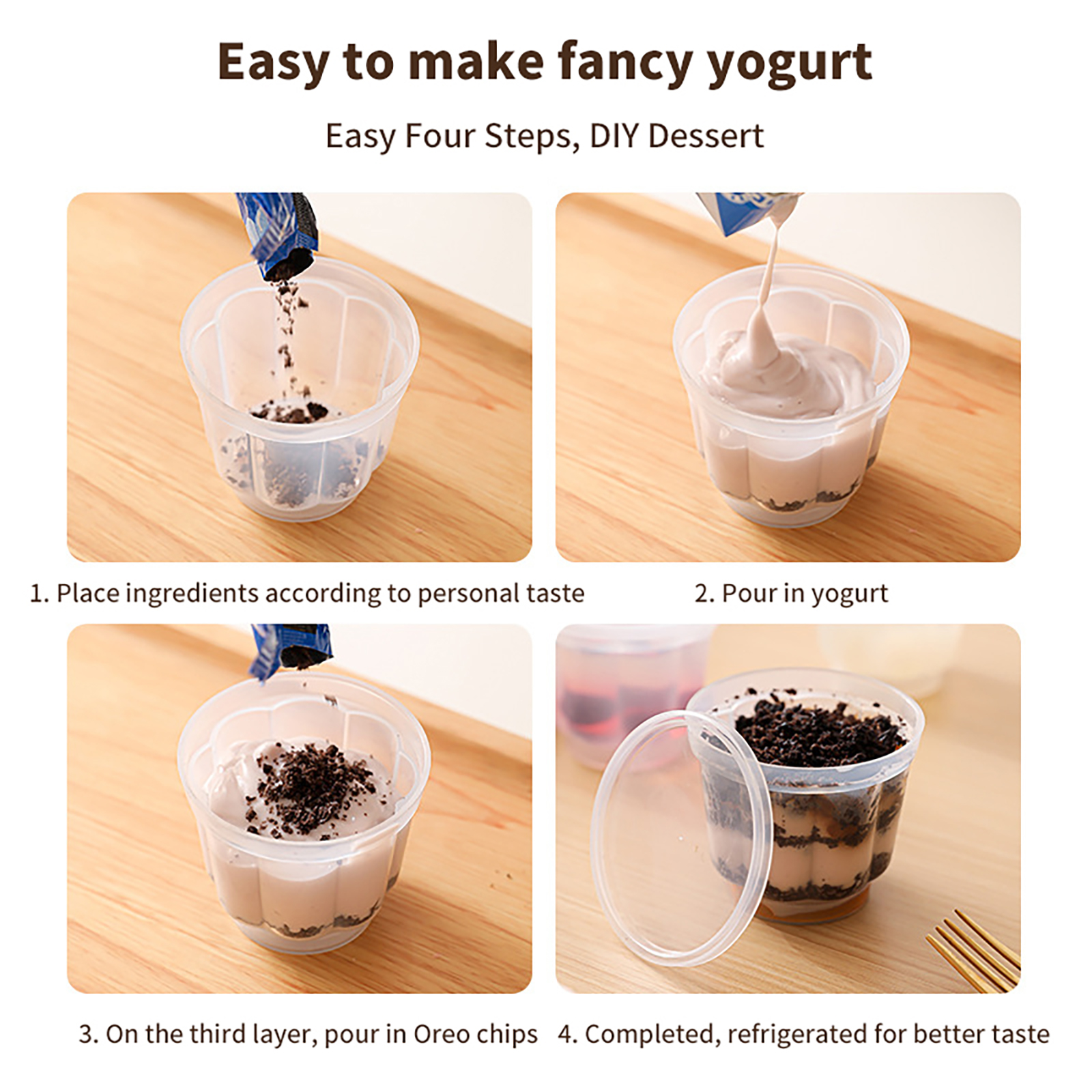 Easy to make fancy yogurt

Easy Four Steps, DIY Dessert

1. Place ingredients according to personal taste

2. Pour in yogurt

3. On the third layer, pour in Oreo chips

4. Completed, refrigerated for better taste