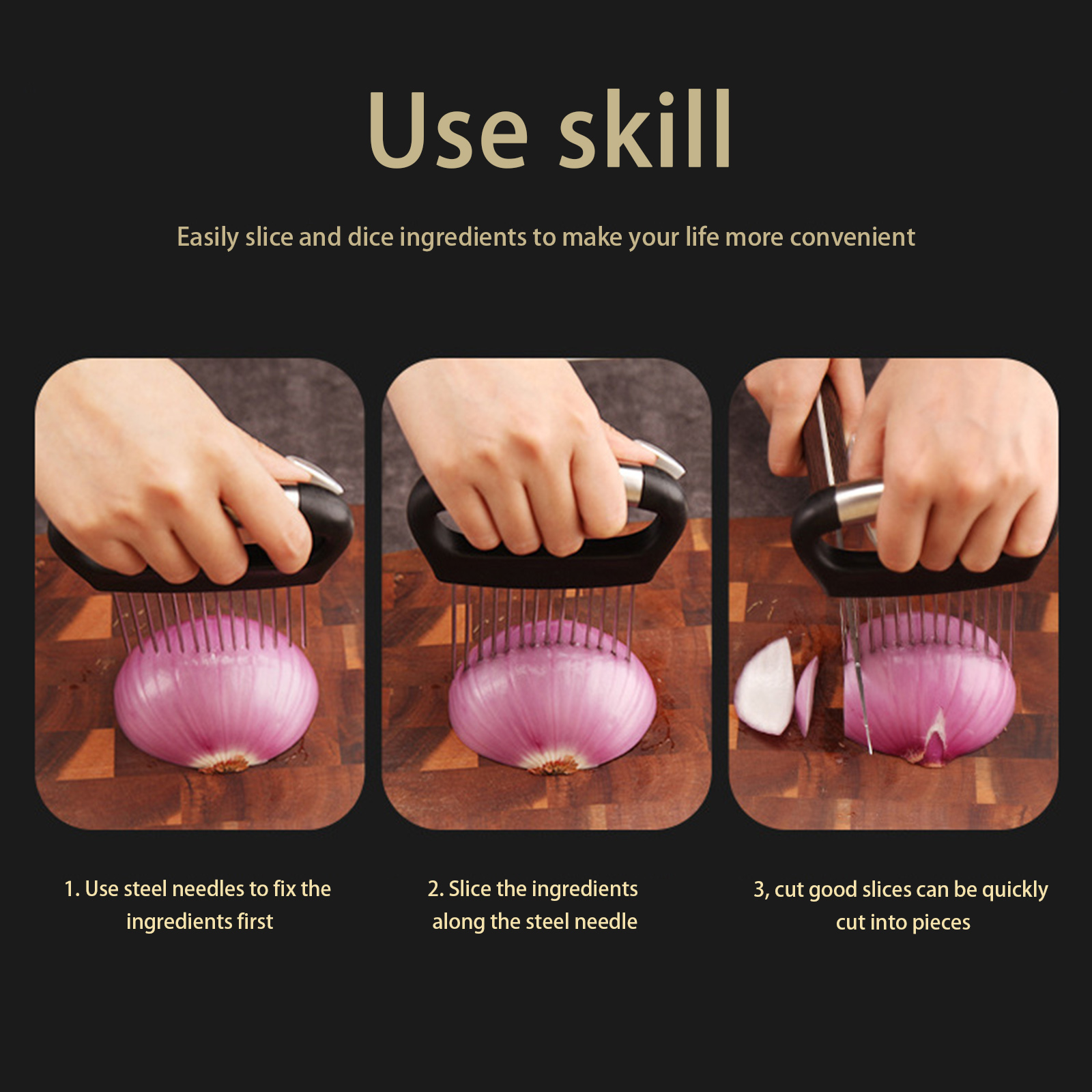 Use skill

Easily slice and dice ingredients to make your life more convenient

1. Use steel needles to fix the ingredients first

2. Slice the ingredients along the steel needle

3, cut good slices can be quickly cut into pieces