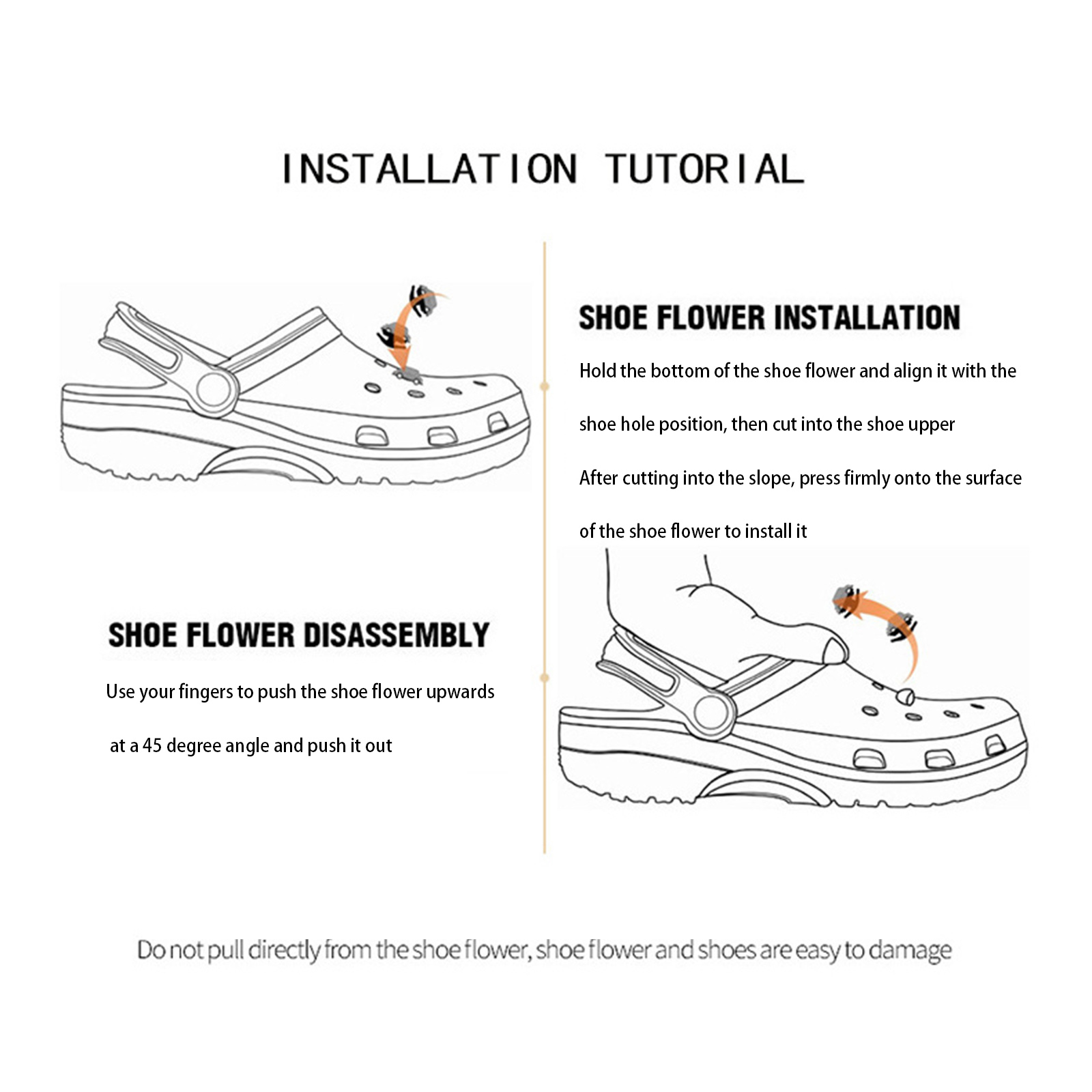 INSTALLATION TUTORIAL

SHOE FLOWER INSTALLATION

Hold the bottom of the shoe flower and align it with the shoe hole position, then cut into the shoe upper

After cutting into the slope, press firmly onto the surface of the shoe flower to install it

SHOE FLOWER DISASSEMBLY

Use your fingers to push the shoe flower upwards at a 45 degree angle and push it out

Do not pull directly from the shoe flower, shoe flower and shoes are easy to damage