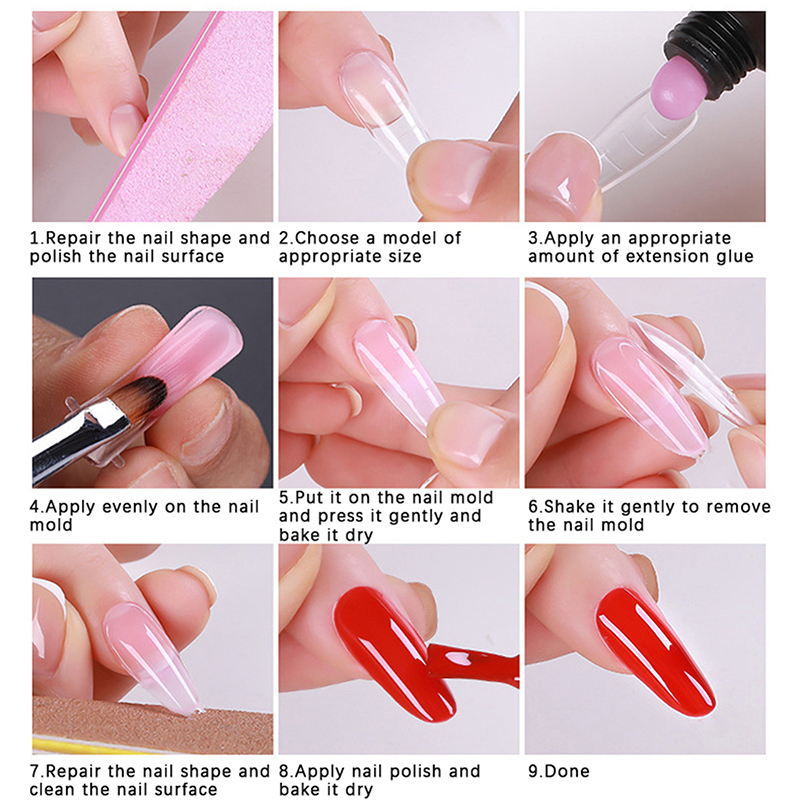 1.Repair the nail shape and polish the nail surface

2.Choose a model of appropriate size

3.Apply an appropriate amount of extension glue

4.Apply evenly on the nail mold

5.Put it on the nail mold and press it gently and bake it dry

6.Shake it gently to remove the nail mold

7.Repair the nail shape and clean the nail surface

8.Apply nail polish and bake it dry

9.Done