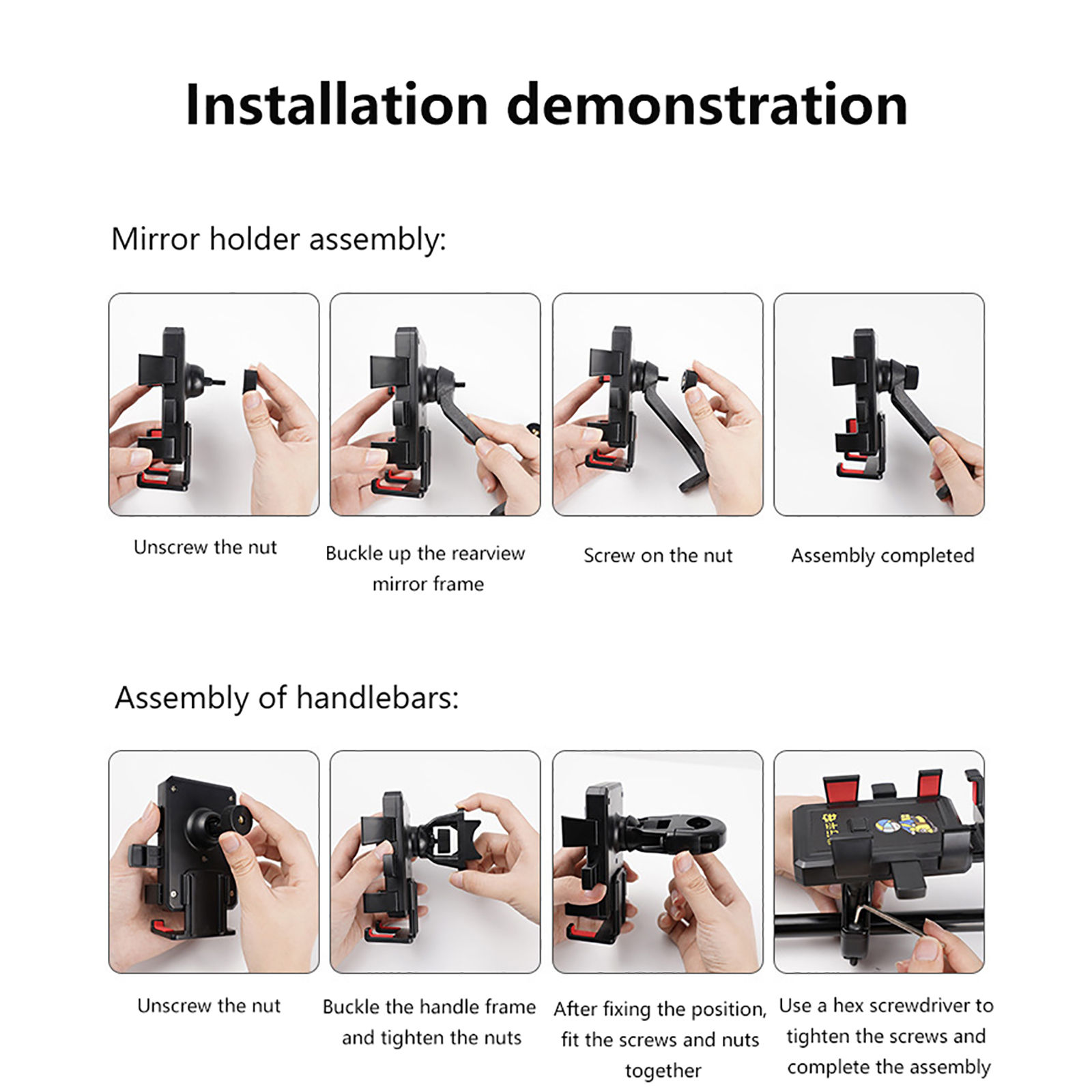 Installation demonstration

Mirror holder assembly:

Unscrew the nut

Buckle up the rearview mirror frame

Screw on the nut

Assembly completed

Assembly of handlebars:

Unscrew the nut

Buckle the handle frame and tighten the nuts

After fixing the position, fit the screws and nuts together

Use a hex screwdriver to tighten the screws and complete the assembly