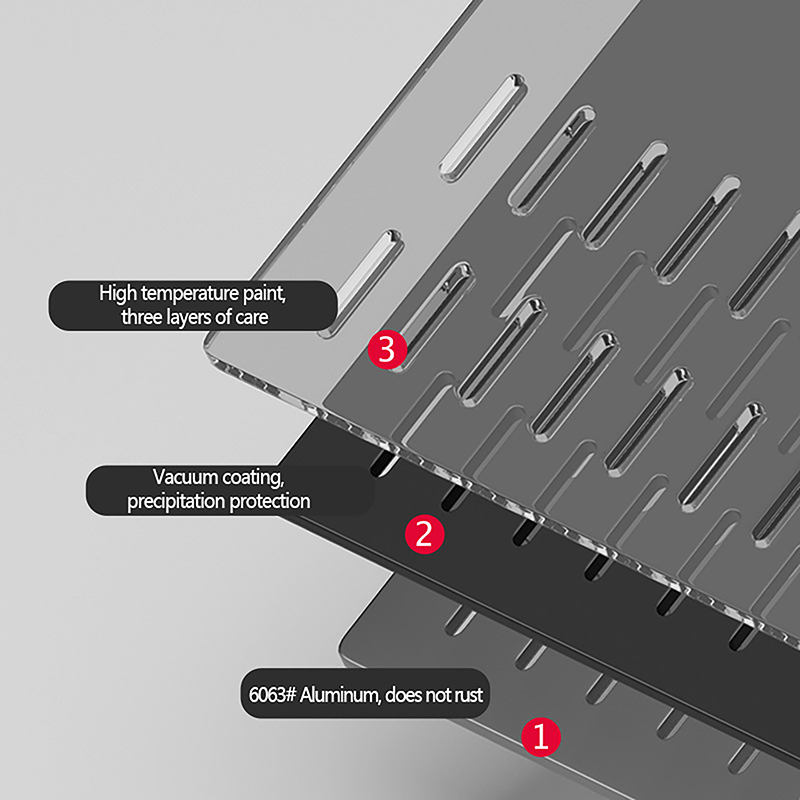 High temperature paint,
three layers of care

3

Vacuum coating,
precipitation protection

2

6063# Aluminum, does not rust

1