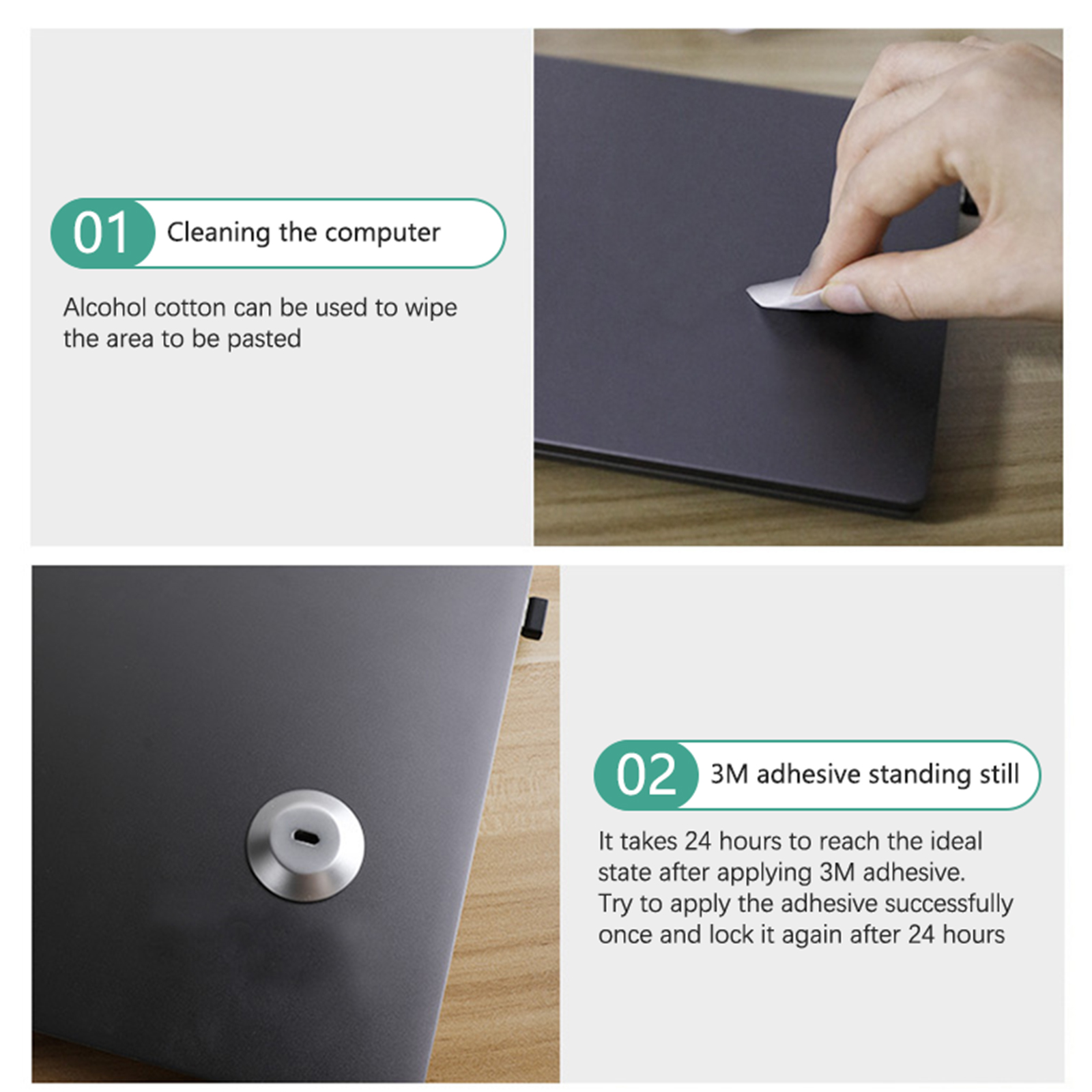 01 Cleaning the computer

Alcohol cotton can be used to wipe the area to be pasted

02 3M adhesive standing still

It takes 24 hours to reach the ideal state after applying 3M adhesive. Try to apply the adhesive successfully once and lock it again after 24 hours