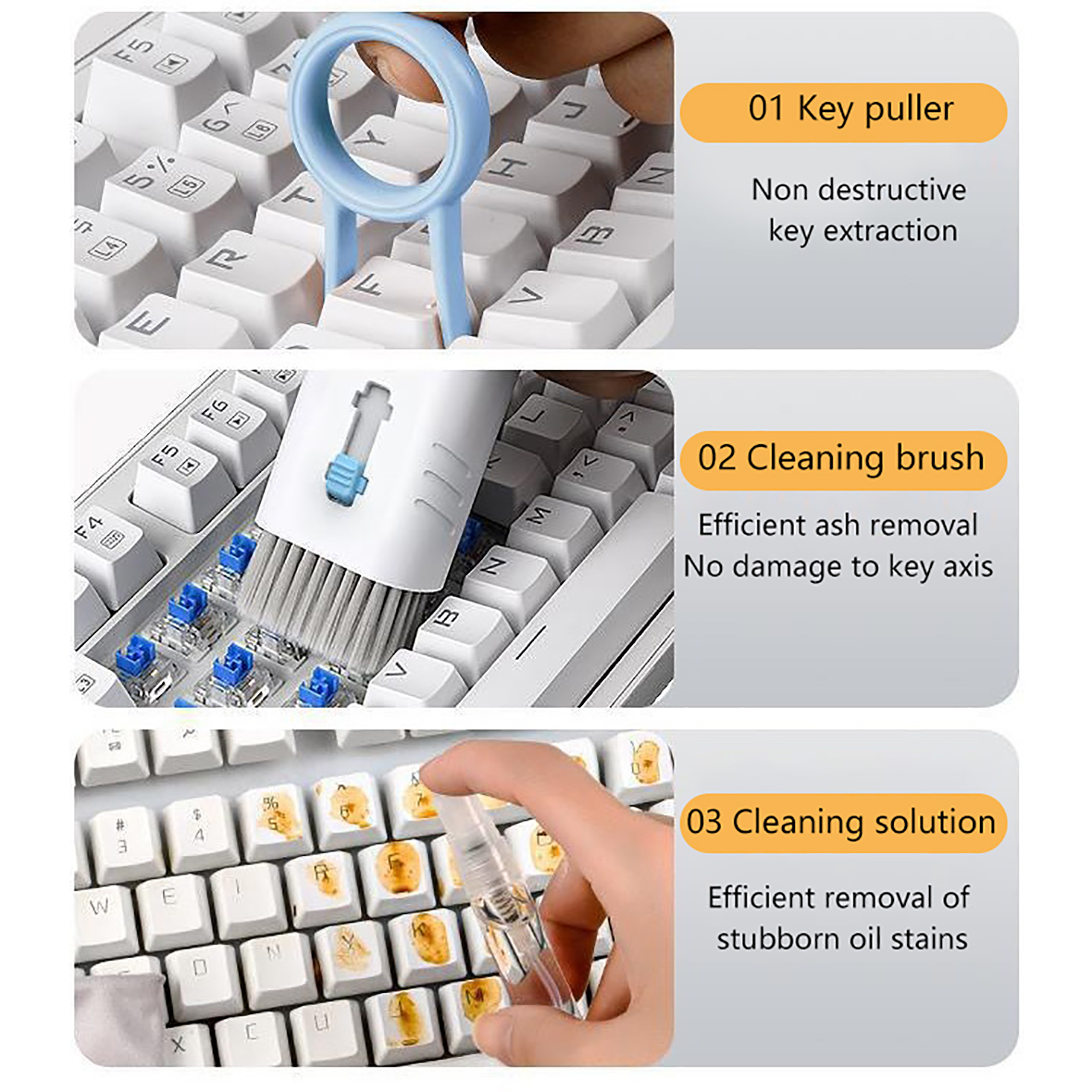 01 Key puller

Non destructive key extraction

02 Cleaning brush

Efficient ash removal
No damage to key axis

03 Cleaning solution

Efficient removal of stubborn oil stains