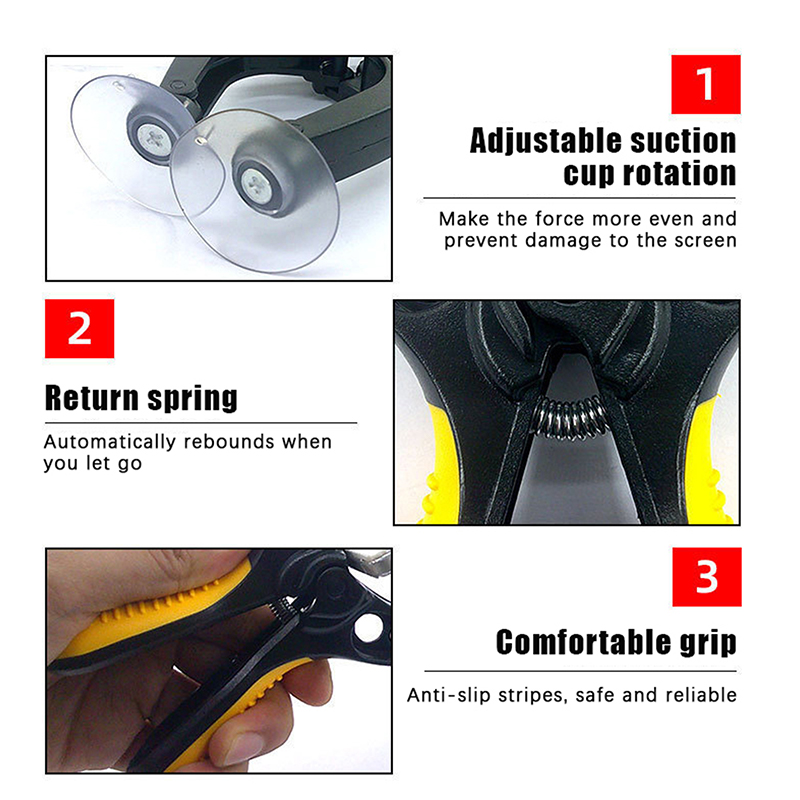 1

Adjustable suction cup rotation

Make the force more even and prevent damage to the screen

2

Return spring

Automatically rebounds when you let go

3

Comfortable grip

Anti-slip stripes, safe and reliable